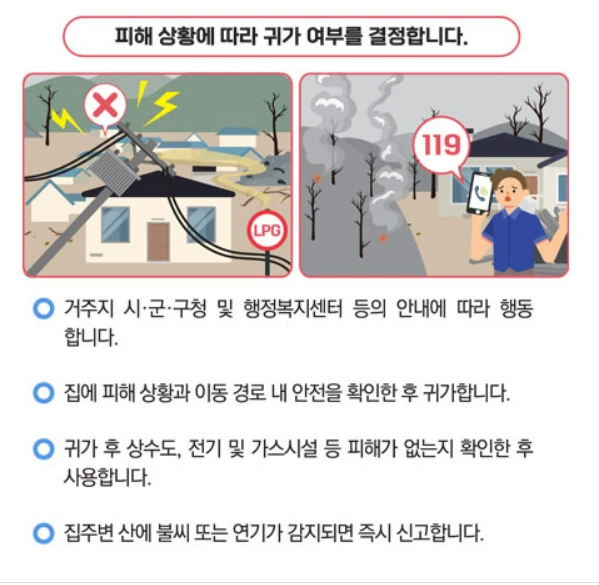 피해 상황에 따라 귀가 여부를 결정합니다.

LPG

119

거주지 시·군·구청 및 행정복지센터 등의 안내에 따라 행동합니다.

집에 피해 상황과 이동 경로 내 안전을 확인한 후 귀가합니다.

귀가 후 상수도, 전기 및 가스시설 등 피해가 없는지 확인한 후 사용합니다.

집주변 산에 불씨 또는 연기가 감지되면 즉시 신고합니다.