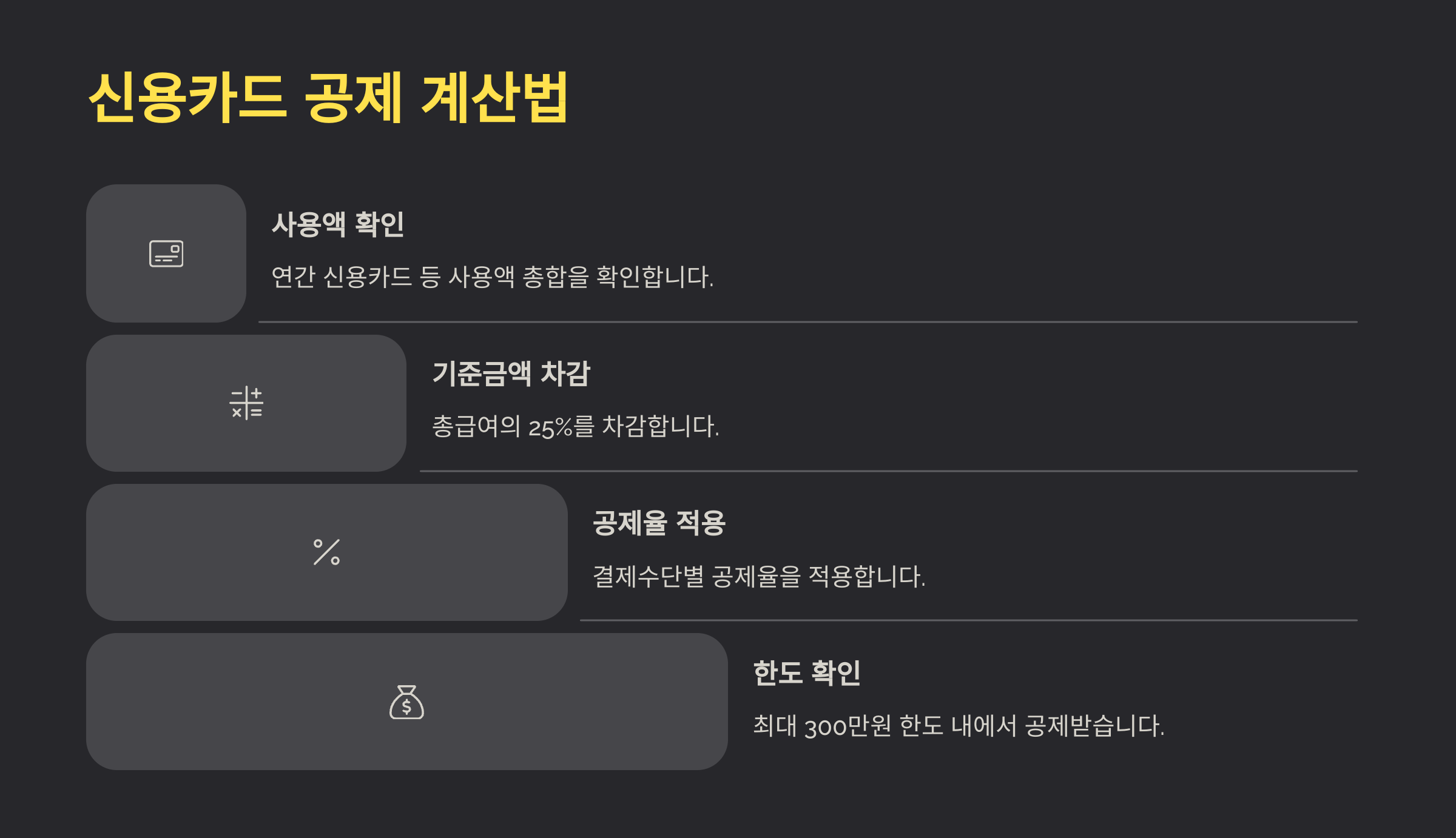 신용카드 공제 계산법

사용액 확인

연간 신용카드 등 사용액 총합을 확인합니다.

기준금액 차감

총급여의 25%를 차감합니다.

공제율 적용

결제수단별 공제율을 적용합니다.

한도 확인

최대 300만원 한도 내에서 공제받습니다.