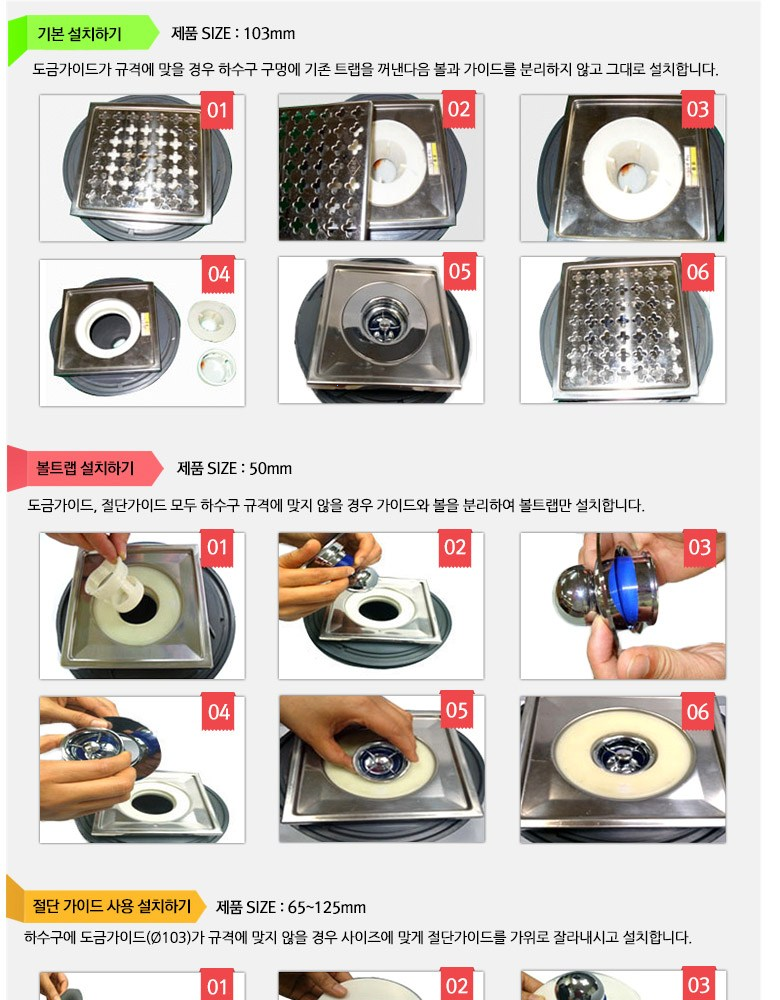 기본 설치하기 제품 SIZE : 103mm

도금가이드가 규격에 맞을 경우 하수구 구멍에 기존 트랩을 꺼낸다음 볼과 가이드를 분리하지 않고 그대로 설치합니다.

01 02 03

04 05 06

볼트랩 설치하기 제품 SIZE : 50mm

도금가이드, 절단가이드 모두 하수구 규격에 맞지 않을 경우 가이드와 볼을 분리하여 볼트랩만 설치합니다.

01 02 03

04 05 06

절단 가이드 사용 설치하기 제품 SIZE : 65~125mm

하수구에 도금가이드(Ø103)가 규격에 맞지 않을 경우 사이즈에 맞게 절단가이드를 가위로 잘라내시고 설치합니다.

01 02 03