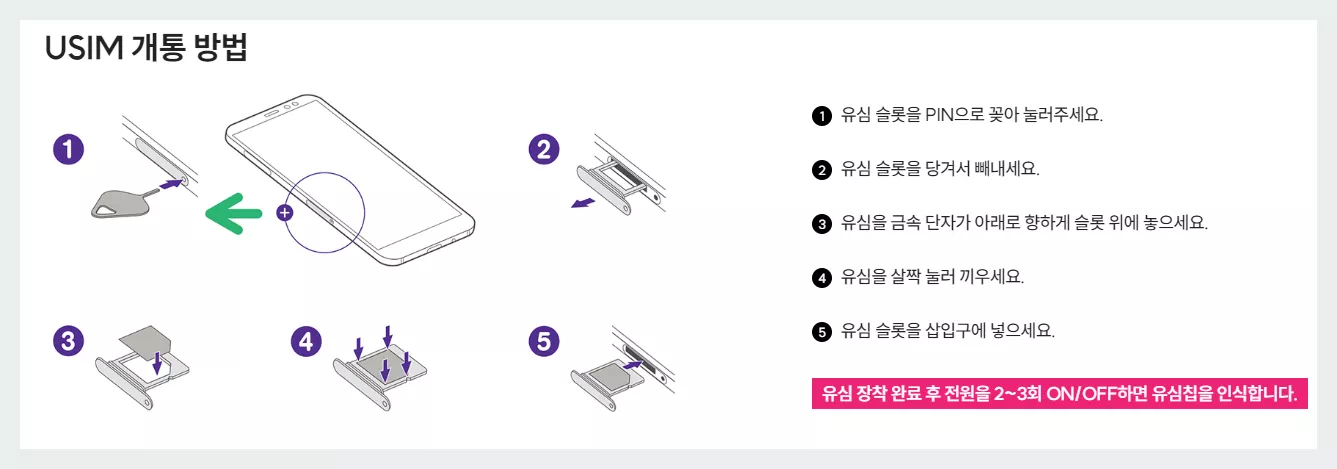 USIM 개통 방법

1

2

3

4

5

1 유심 슬롯을 PIN으로 꽂아 눌러주세요.

2 유심 슬롯을 당겨서 빼내세요.

3 유심을 금속 단자가 아래로 향하게 슬롯 위에 놓으세요.

4 유심을 살짝 눌러 끼우세요.

5 유심 슬롯을 삽입구에 넣으세요.

유심 장착 완료 후 전원을 2~3회 ON/OFF하면 유심칩을 인식합니다.