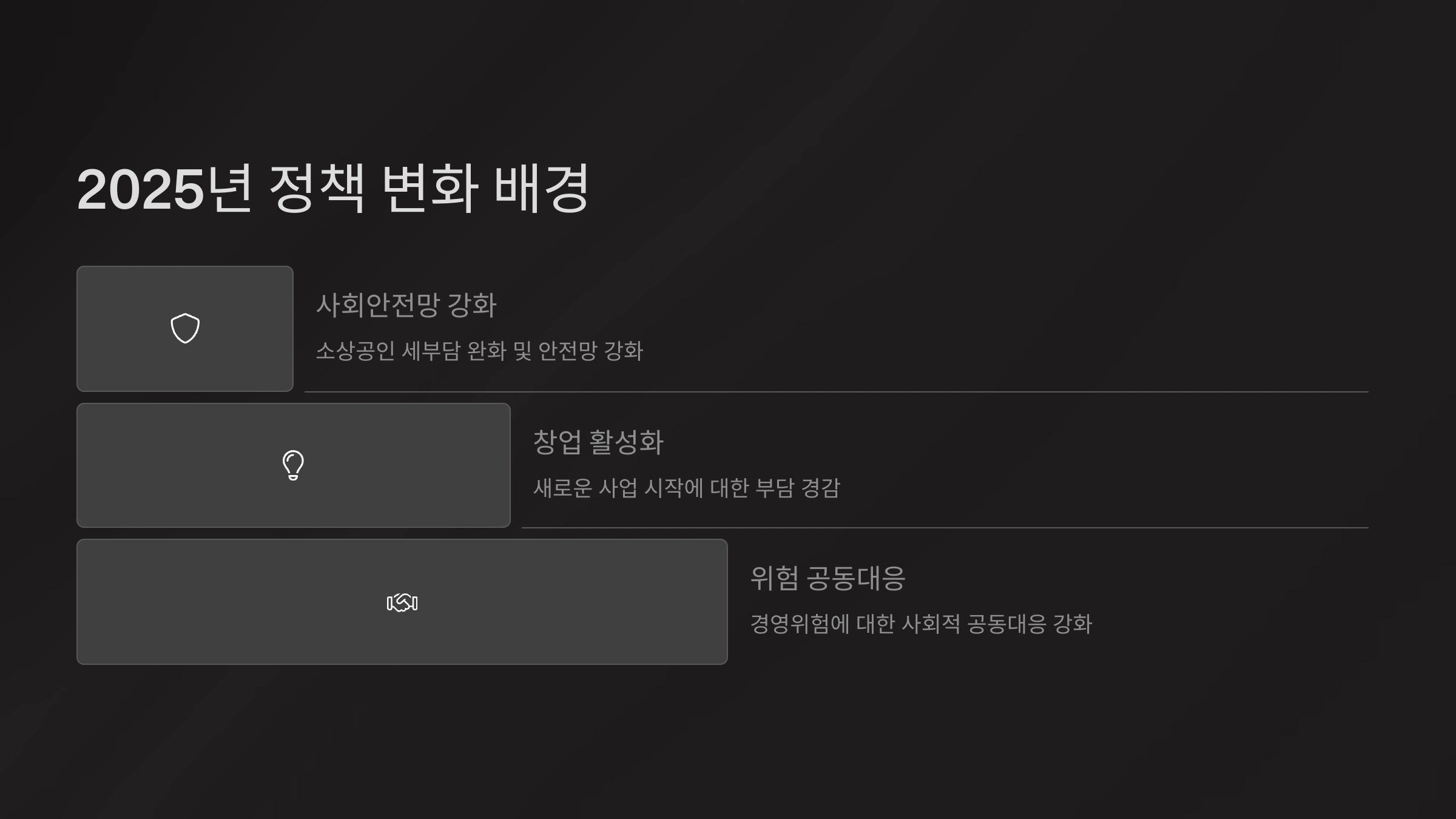 2025년 정책 변화 배경

사회안전망 강화

소상공인 세부담 완화 및 안전망 강화

창업 활성화

새로운 사업 시작에 대한 부담 경감

위험 공동대응

경영위험에 대한 사회적 공동대응 강화