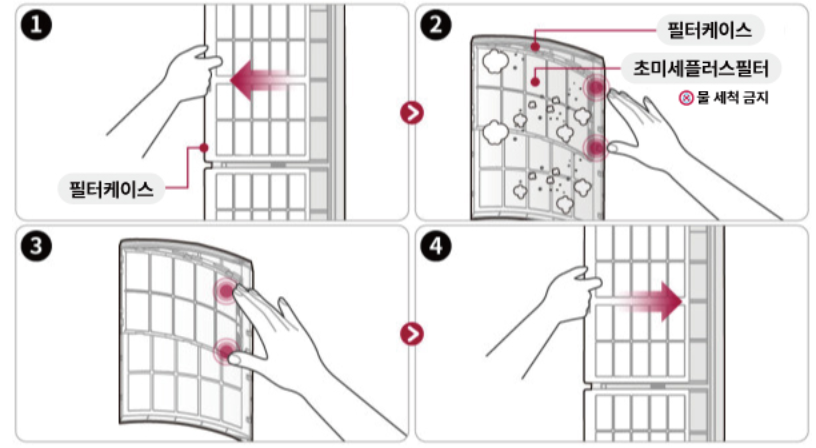 1

필터케이스

2

필터케이스

초미세플러스필터

물 세척 금지

3

4