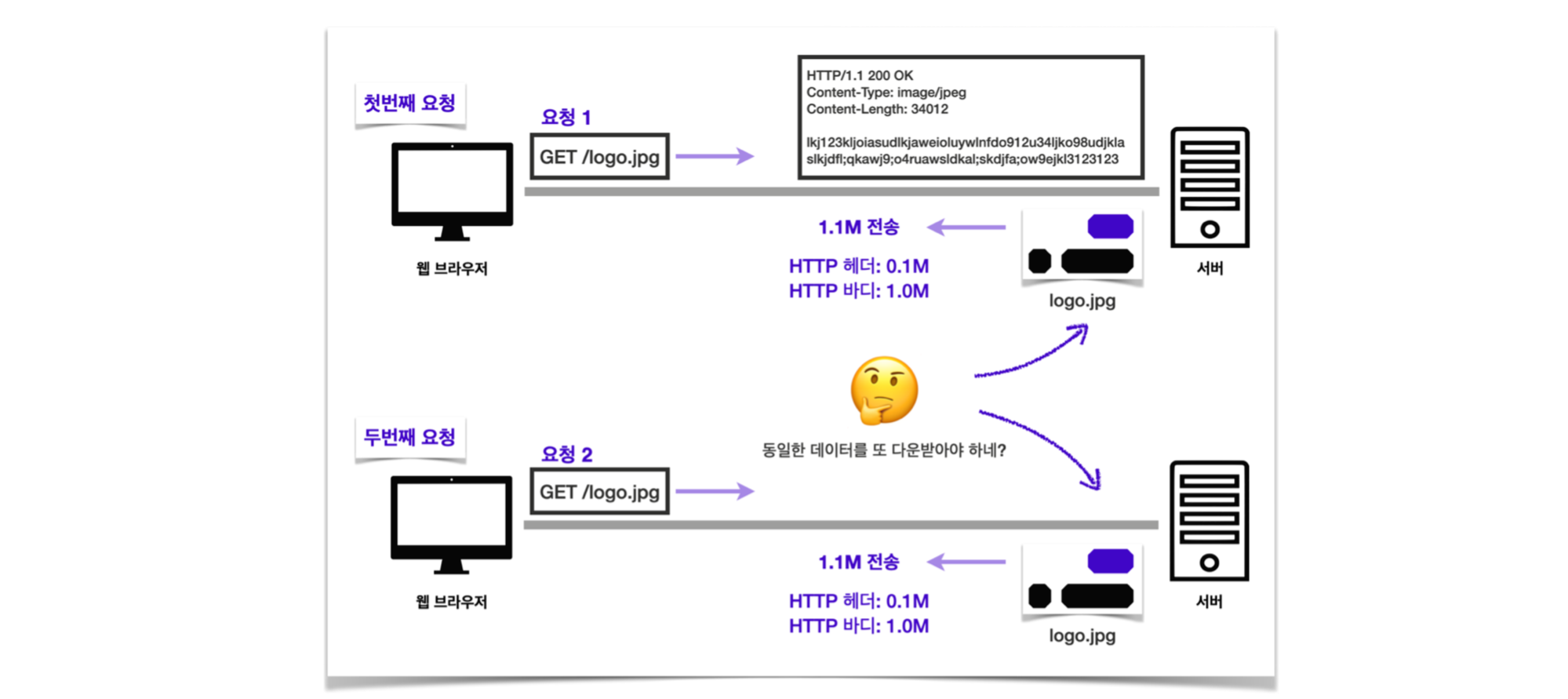 첫번째 요청

요청 1

GET /logo.jpg

HTTP/1.1 200 OK
Content-Type: image/jpeg
Content-Length: 34012

lkj123kljoiasudlkjaweioluywlnfdo912u34ljko98udjkla slkjdfl;qkawj9;o4ruawsldkal;skdjfa;ow9ejkl3123123

웹 브라우저

1.1M 전송

HTTP 헤더: 0.1M
HTTP 바디: 1.0M

logo.jpg

서버

동일한 데이터를 또 다운받아야 하네?

두번째 요청

요청 2

GET /logo.jpg

웹 브라우저

1.1M 전송

HTTP 헤더: 0.1M
HTTP 바디: 1.0M

logo.jpg

서버