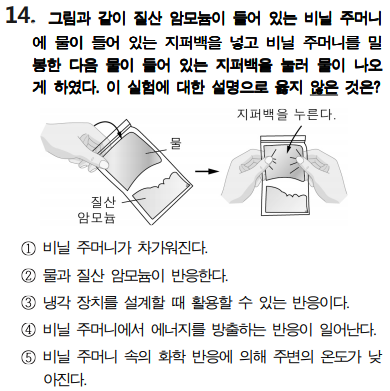 14. 그림과 같이 질산 암모늄이 들어 있는 비닐 주머니에 물이 들어 있는 지퍼백을 넣고 비닐 주머니를 밀봉한 다음 물이 들어 있는 지퍼백을 눌러 물이 나오게 하였다. 이 실험에 대한 설명으로 옳지 않은 것은?

지퍼백을 누른다.

물

질산
암모늄

① 비닐 주머니가 차가워진다.

② 물과 질산 암모늄이 반응한다.

③ 냉각 장치를 설계할 때 활용할 수 있는 반응이다.

④ 비닐 주머니에서 에너지를 방출하는 반응이 일어난다.

⑤ 비닐 주머니 속의 화학 반응에 의해 주변의 온도가 낮아진다.