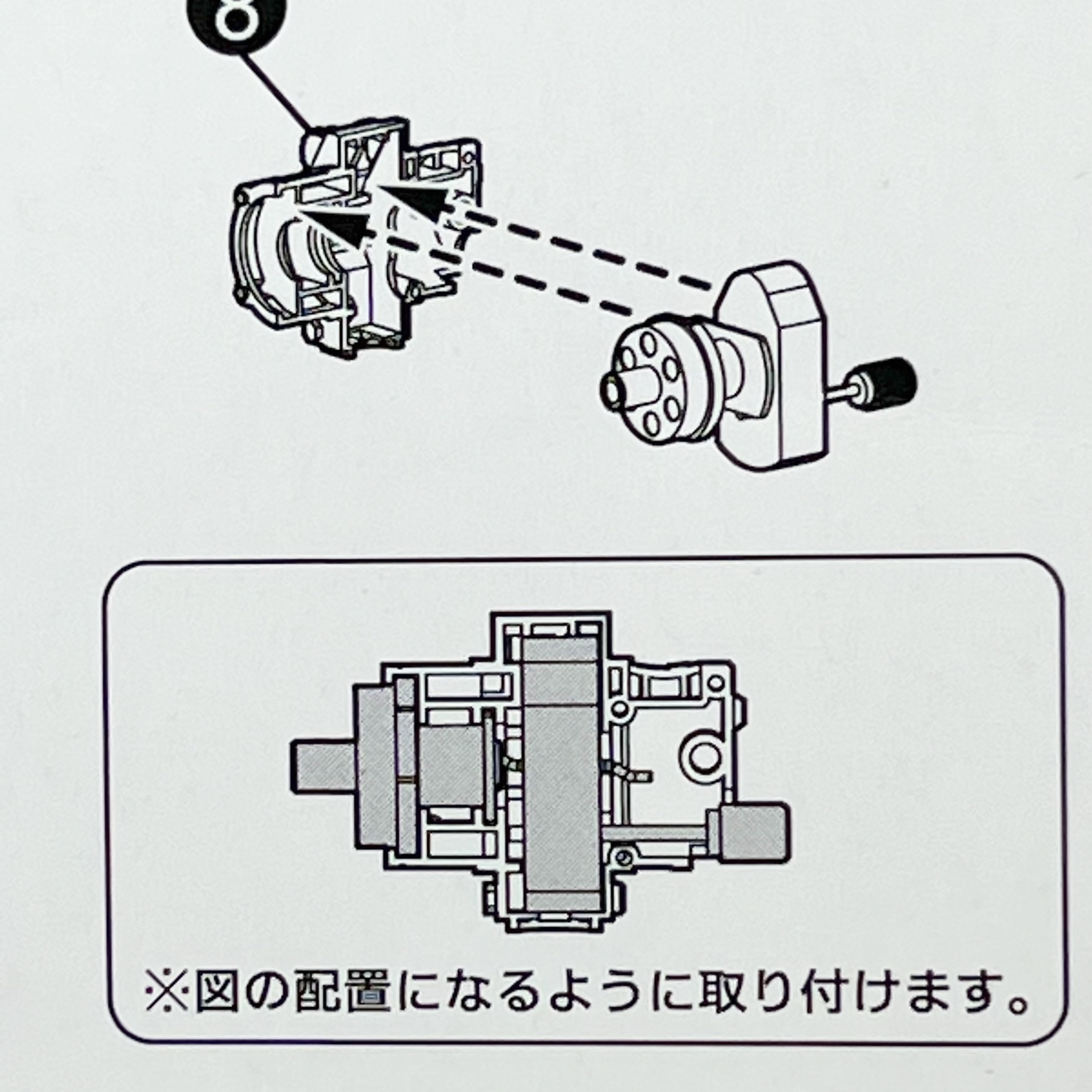 8

※図の配置になるように取り付けます。