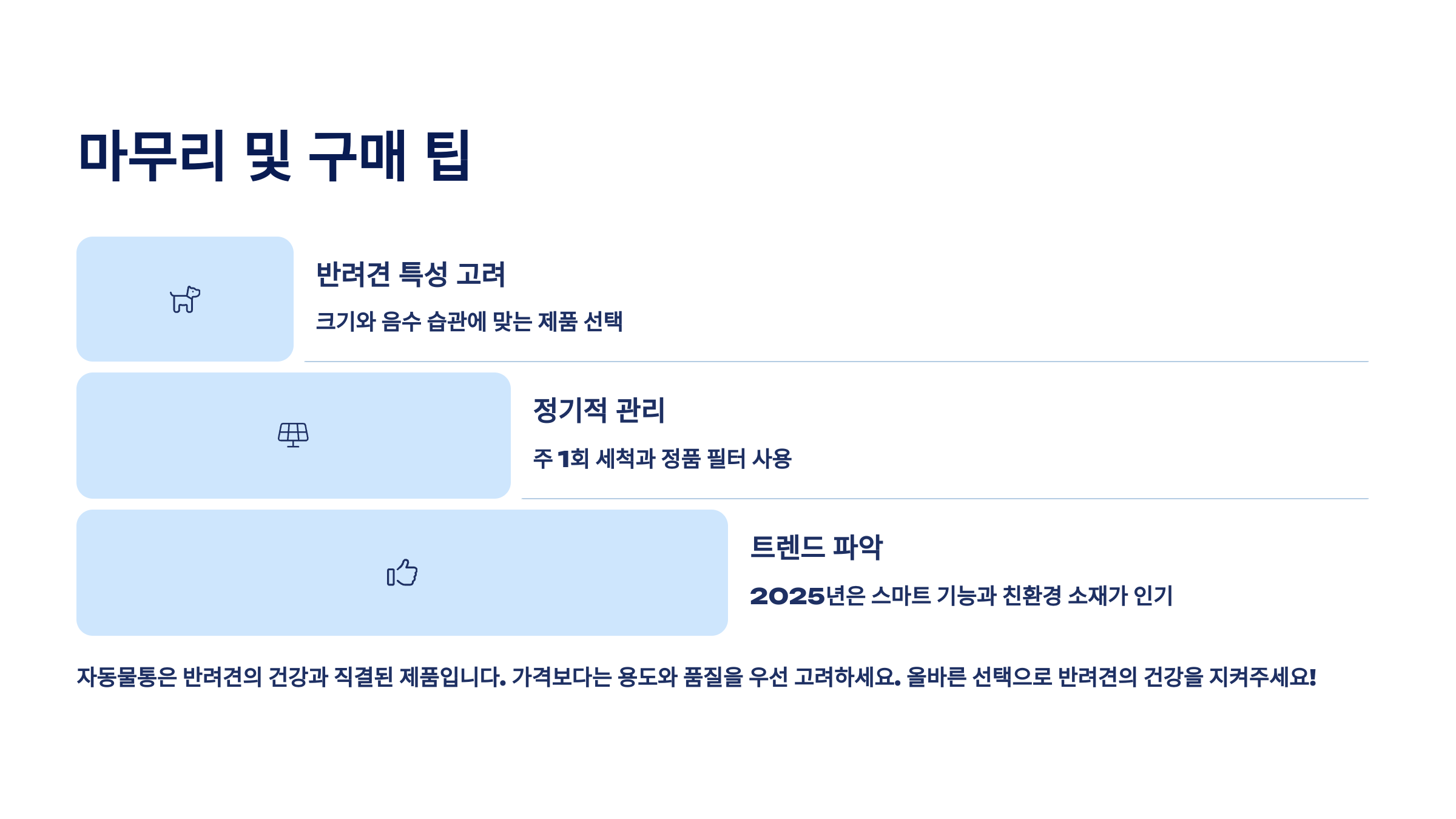 마무리 및 구매 팁

반려견 특성 고려

크기와 음수 습관에 맞는 제품 선택

정기적 관리

주 1회 세척과 정품 필터 사용

트렌드 파악

2025년은 스마트 기능과 친환경 소재가 인기

자동물통은 반려견의 건강과 직결된 제품입니다. 가격보다는 용도와 품질을 우선 고려하세요. 올바른 선택으로 반려견의 건강을 지켜주세요!