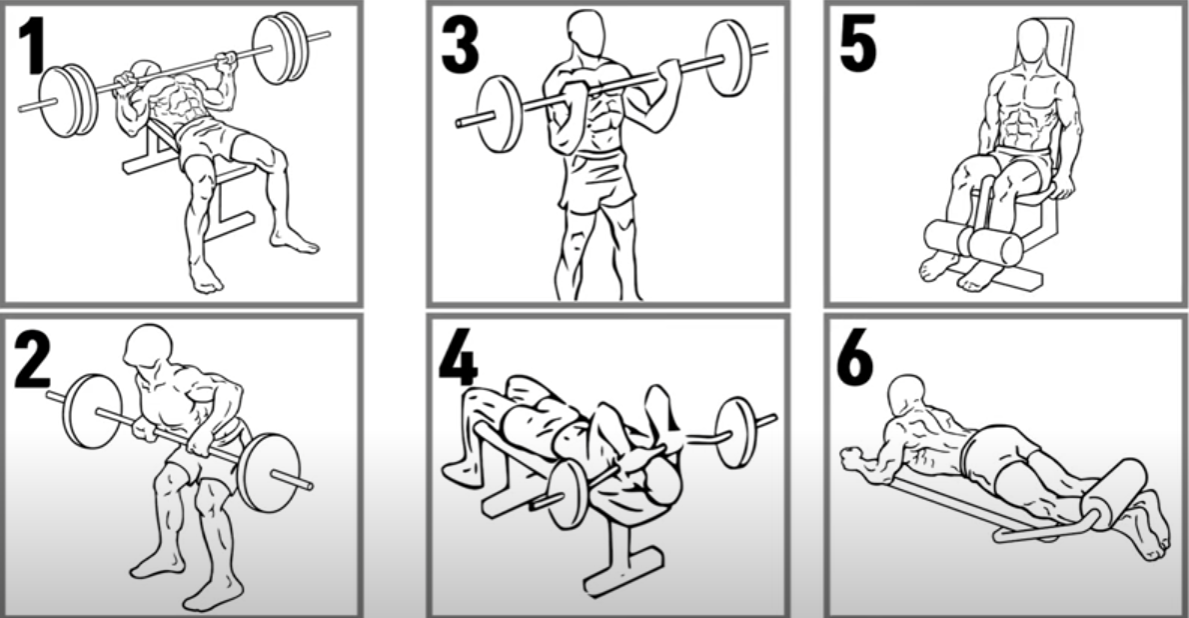 1

3

5

2

4

6