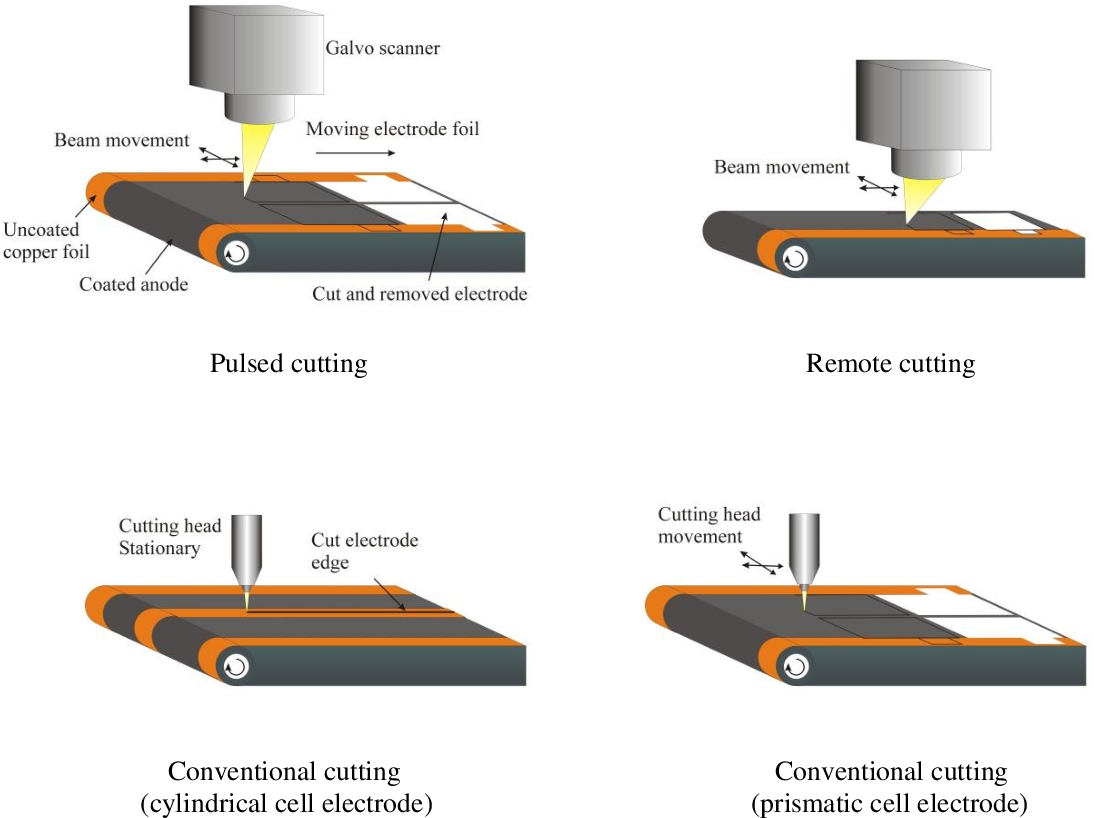 Galvo scanner

Beam movement

Moving electrode foil

Uncoated copper foil

Coated anode

Cut and removed electrode

Pulsed cutting

Beam movement

Remote cutting

Cutting head Stationary

Cut electrode edge

Conventional cutting (cylindrical cell electrode)

Cutting head movement

Conventional cutting (prismatic cell electrode)