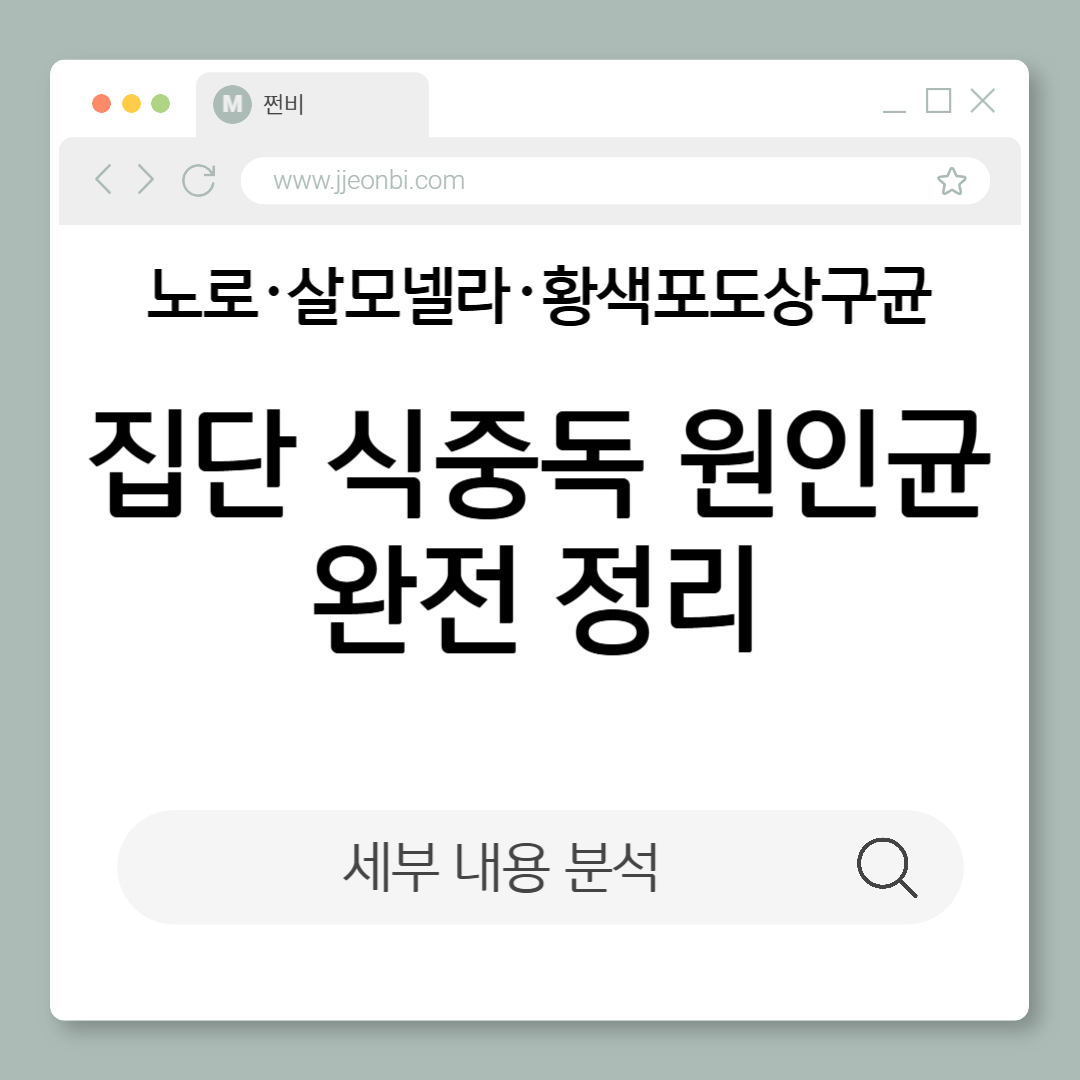 M 쩐비

www.jjeonbi.com

노로·살모넬라·황색포도상구균

집단 식중독 원인균 완전 정리

세부 내용 분석