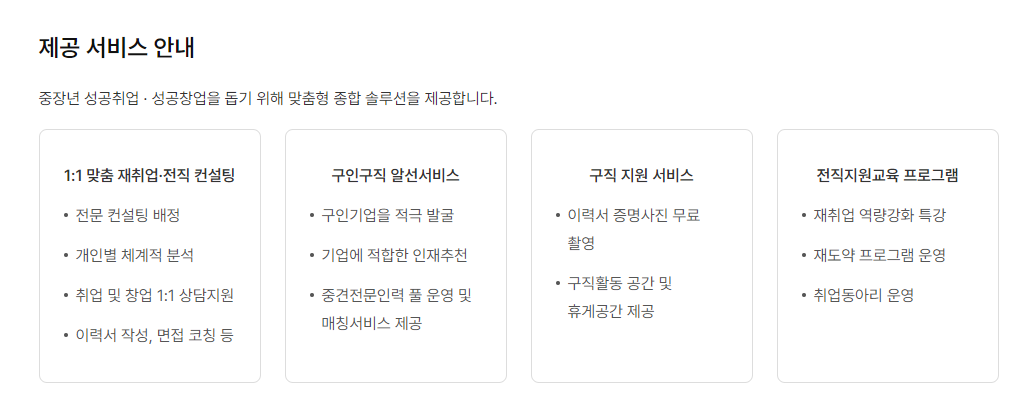 제공 서비스 안내

중장년 성공취업 · 성공창업을 돕기 위해 맞춤형 종합 솔루션을 제공합니다.

1:1 맞춤 재취업·전직 컨설팅

• 전문 컨설팅 배정
• 개인별 체계적 분석
• 취업 및 창업 1:1 상담지원
• 이력서 작성, 면접 코칭 등

구인구직 알선서비스

• 구인기업을 적극 발굴
• 기업에 적합한 인재추천
• 중견전문인력 풀 운영 및 매칭서비스 제공

구직 지원 서비스

• 이력서 증명사진 무료 촬영
• 구직활동 공간 및 휴게공간 제공

전직지원교육 프로그램

• 재취업 역량강화 특강
• 재도약 프로그램 운영
• 취업동아리 운영