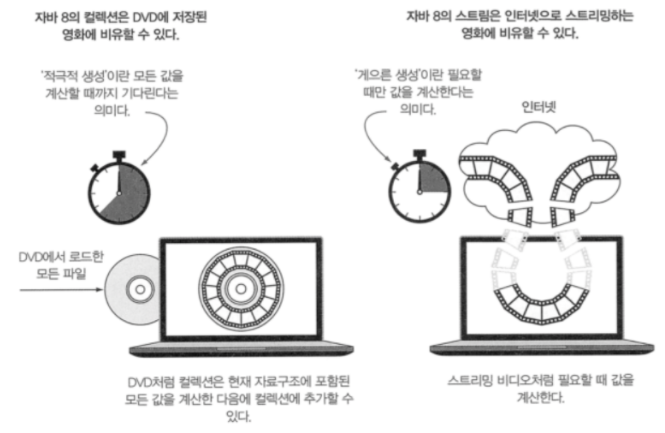 자바 8의 컬렉션은 DVD에 저장된 영화에 비유할 수 있다.

'적극적 생성'이란 모든 값을 계산할 때까지 기다린다는 의미다.

DVD에서 로드한 모든 파일

DVD처럼 컬렉션은 현재 자료구조에 포함된 모든 값을 계산한 다음에 컬렉션에 추가할 수 있다.

자바 8의 스트림은 인터넷으로 스트리밍하는 영화에 비유할 수 있다.

'게으른 생성'이란 필요할 때만 값을 계산한다는 의미다.

인터넷

스트리밍 비디오처럼 필요할 때 값을 계산한다.