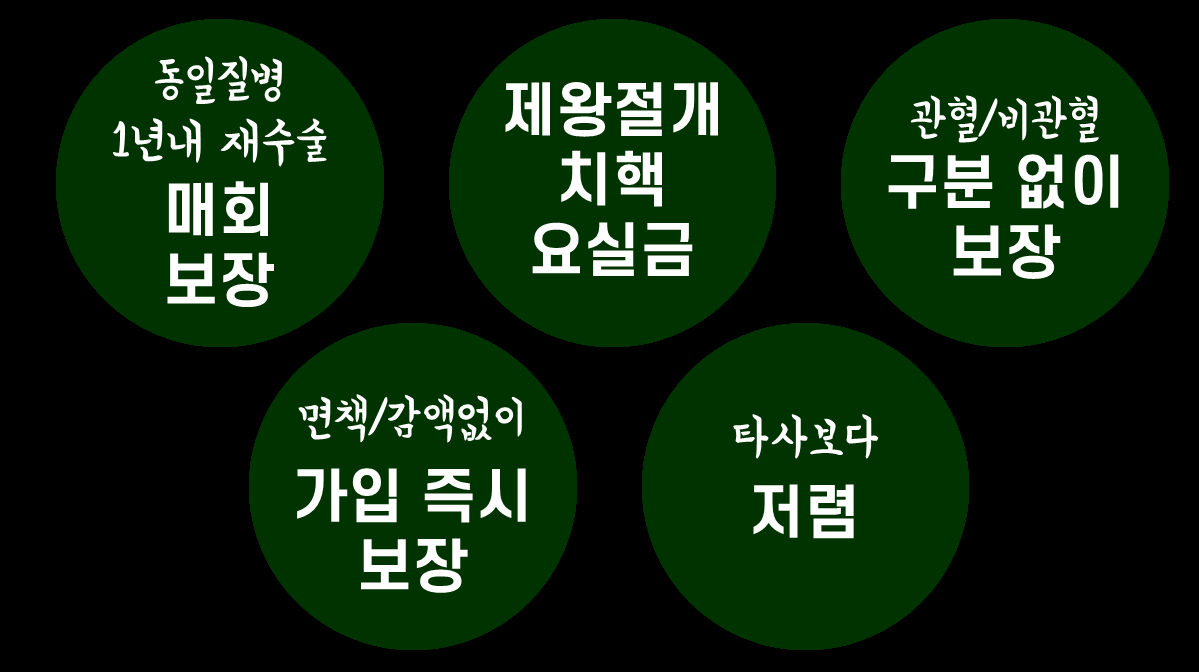 동일질병
1년내 재수술
매회
보장

제왕절개
치핵
요실금

관혈/비관혈
구분 없이
보장

면책/감액없이
가입 즉시
보장

타사보다
저렴