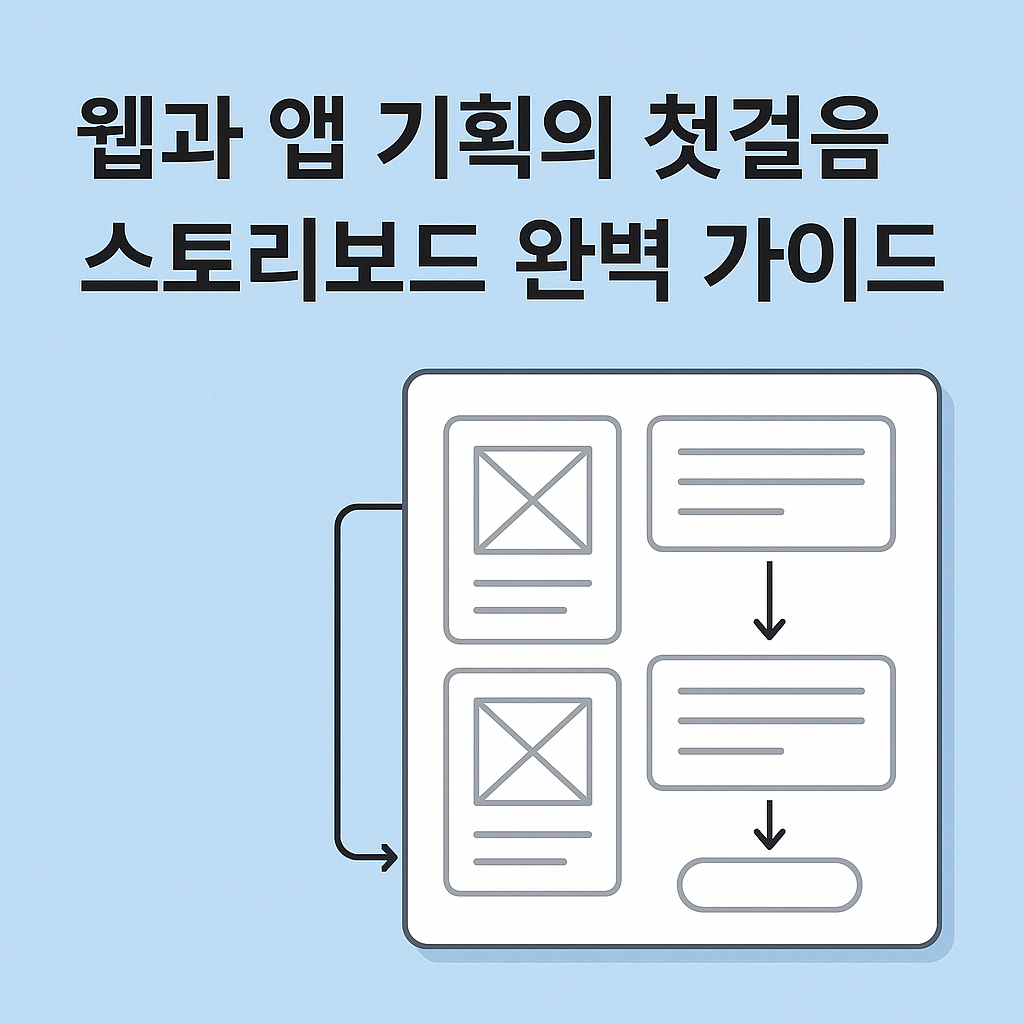 웹과 앱 기획의 첫걸음
스토리보드 완벽 가이드