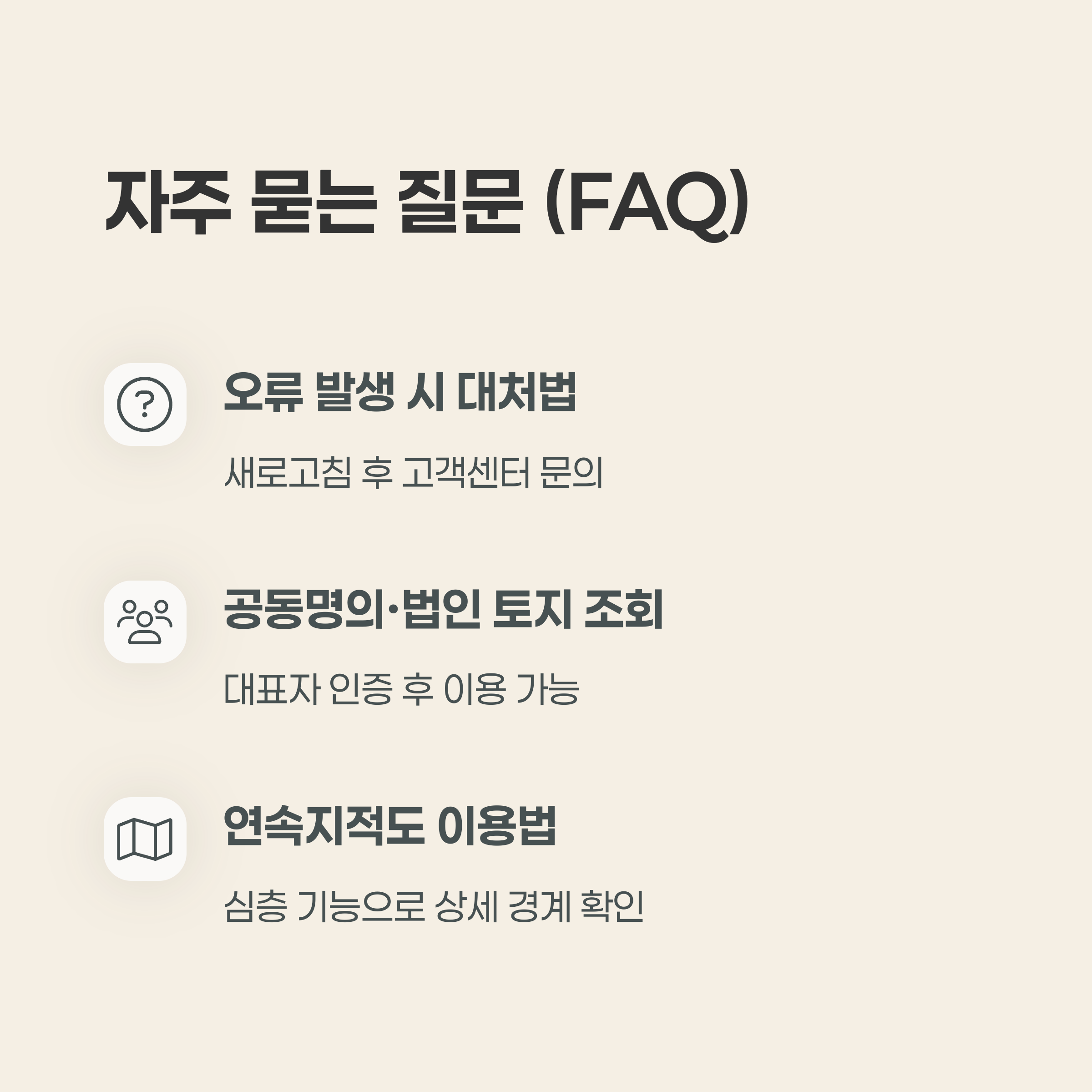 자주 묻는 질문 (FAQ)

오류 발생 시 대처법

새로고침 후 고객센터 문의

공동명의·법인 토지 조회

대표자 인증 후 이용 가능

연속지적도 이용법

심층 기능으로 상세 경계 확인