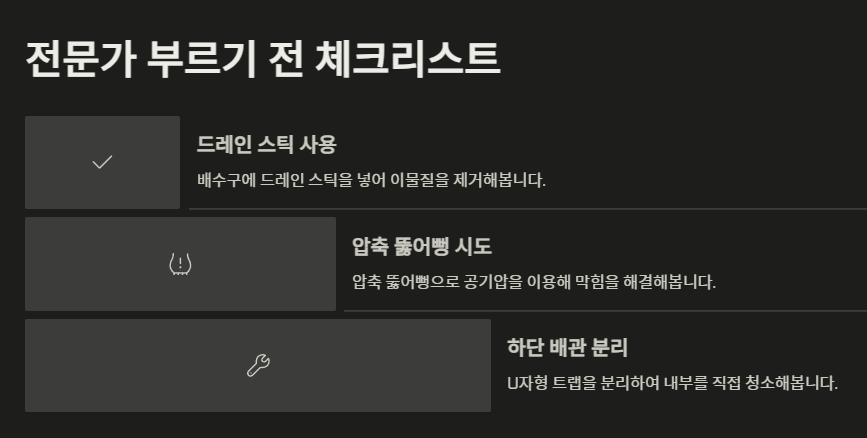 전문가 부르기 전 체크리스트

드레인 스틱 사용

배수구에 드레인 스틱을 넣어 이물질을 제거해봅니다.

압축 뚫어뻥 시도

압축 뚫어뻥으로 공기압을 이용해 막힘을 해결해봅니다.

하단 배관 분리

U자형 트랩을 분리하여 내부를 직접 청소해봅니다.