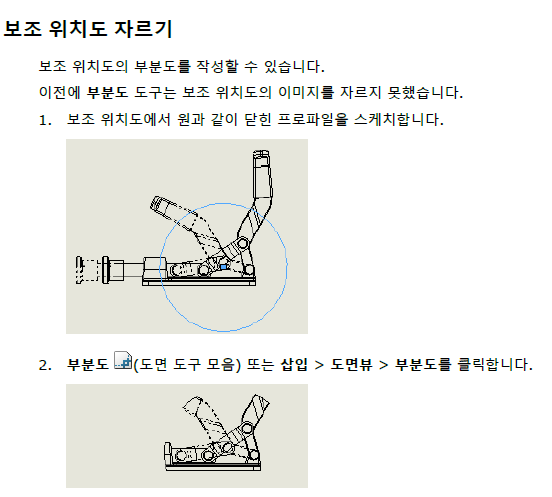 보조 위치도 자르기

보조 위치도의 부분도를 작성할 수 있습니다.

이전에 부분도 도구는 보조 위치도의 이미지를 자르지 못했습니다.

1. 보조 위치도에서 원과 같이 닫힌 프로파일을 스케치합니다.

2. 부분도 (도면 도구 모음) 또는 삽입 > 도면뷰 > 부분도를 클릭합니다.