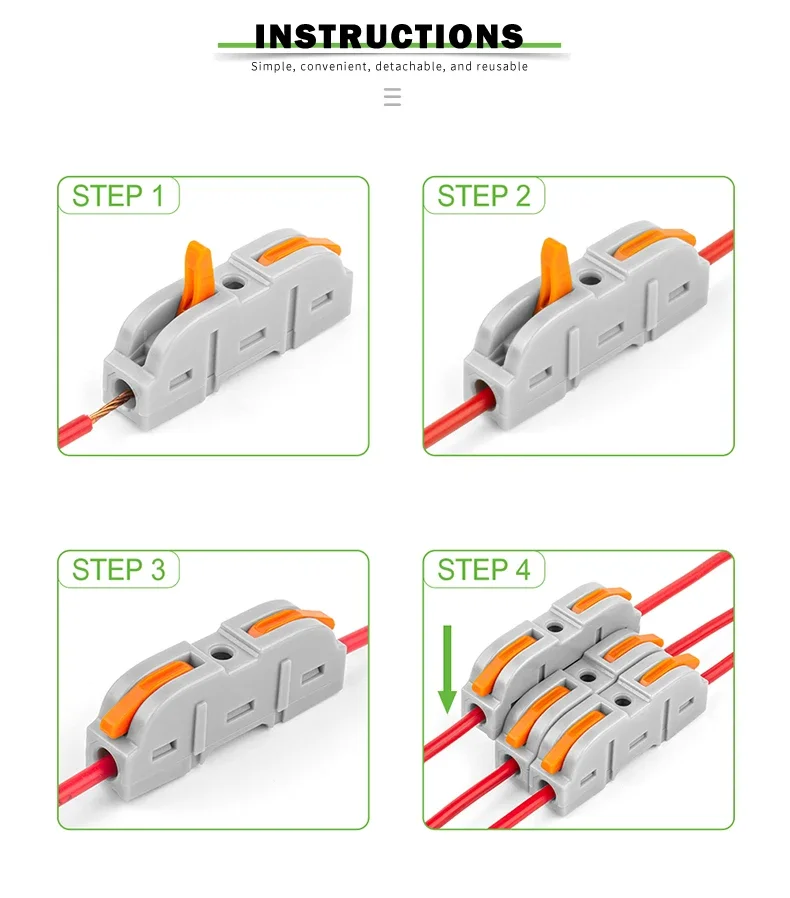 INSTRUCTIONS

Simple, convenient, detachable, and reusable

STEP 1

STEP 2

STEP 3

STEP 4