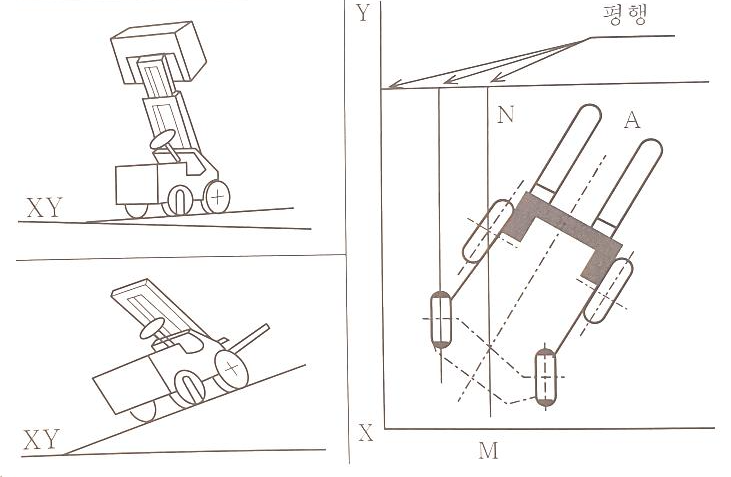 XY

XY

Y
평행
N
A
X
M