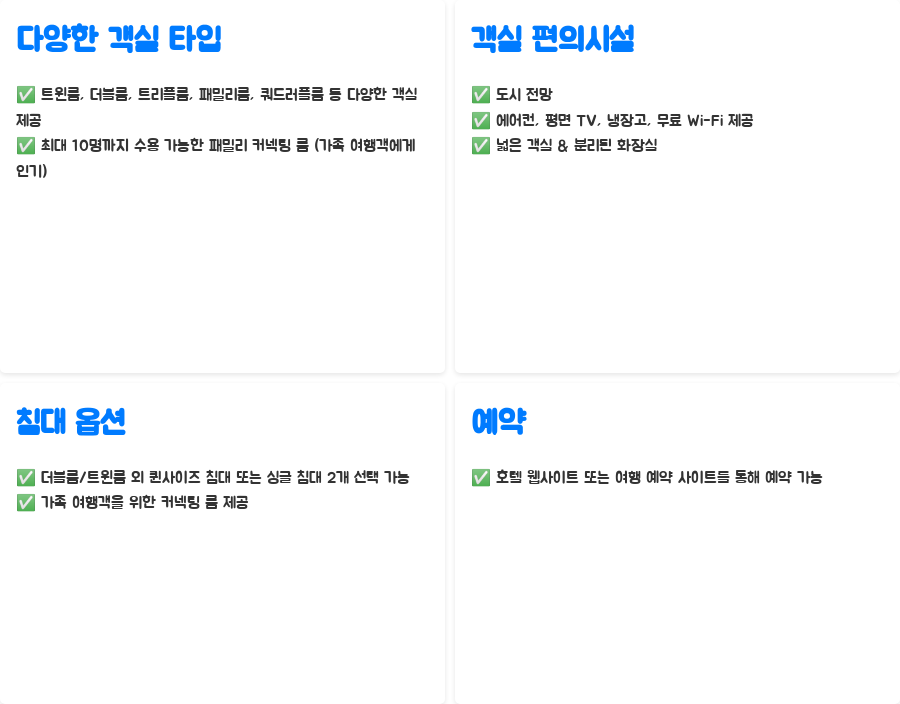 다양한 객실 타입

✅ 트윈룸, 더블룸, 트리플룸, 패밀리룸, 쿼드러플룸 등 다양한 객실 제공
✅ 최대 10명까지 수용 가능한 패밀리 커넥팅 룸 (가족 여행객에게 인기)

객실 편의시설

✅ 도시 전망
✅ 에어컨, 평면 TV, 냉장고, 무료 Wi-Fi 제공
✅ 넓은 객실 & 분리된 화장실

침대 옵션

✅ 더블룸/트윈룸 외 퀸사이즈 침대 또는 싱글 침대 2개 선택 가능
✅ 가족 여행객을 위한 커넥팅 룸 제공

예약

✅ 호텔 웹사이트 또는 여행 예약 사이트를 통해 예약 가능