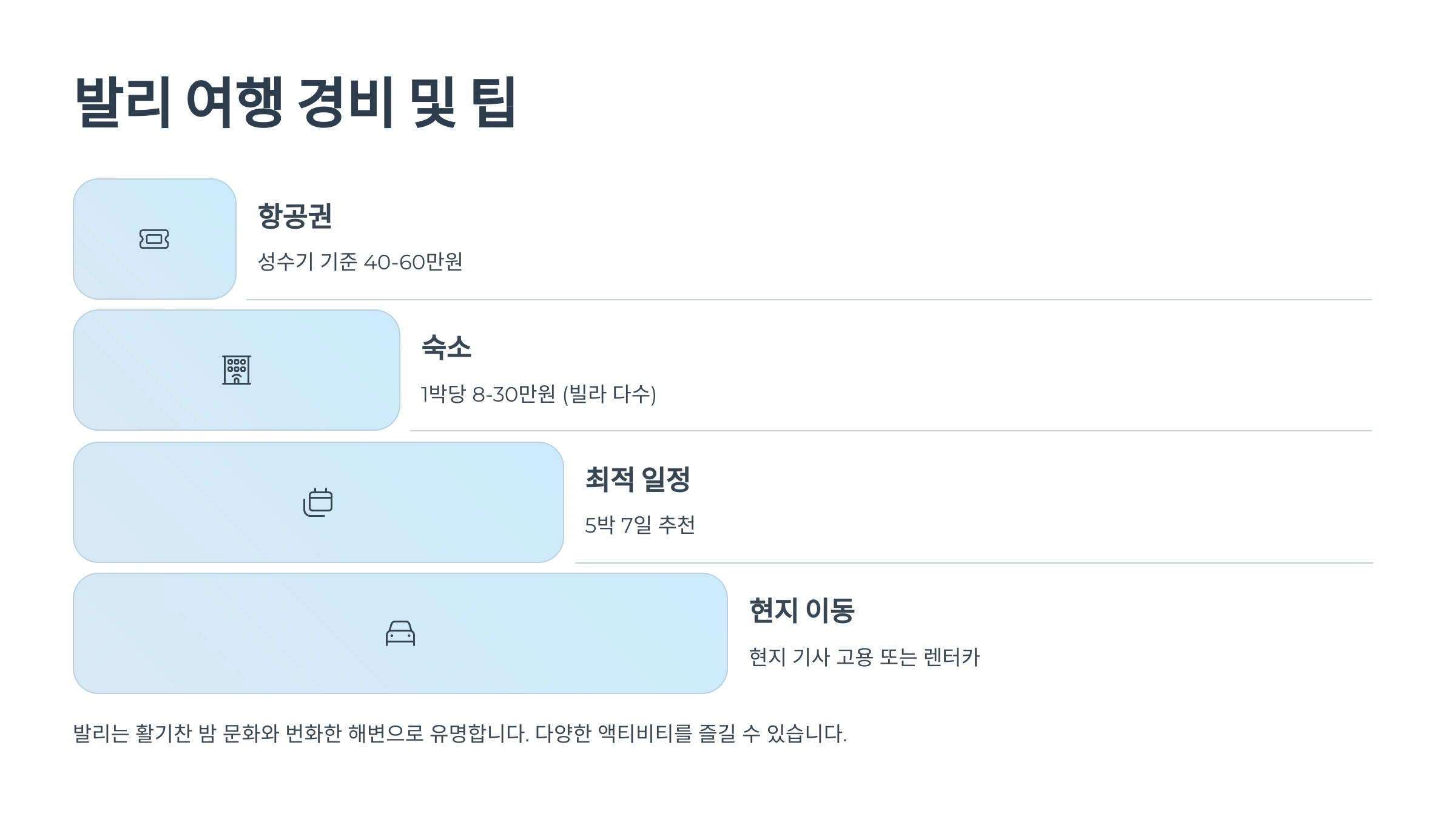 발리 여행 경비 및 팁

항공권

성수기 기준 40-60만원

숙소

1박당 8-30만원 (빌라 다수)

최적 일정

5박 7일 추천

현지 이동

현지 기사 고용 또는 렌터카

발리는 활기찬 밤 문화와 번화한 해변으로 유명합니다. 다양한 액티비티를 즐길 수 있습니다.