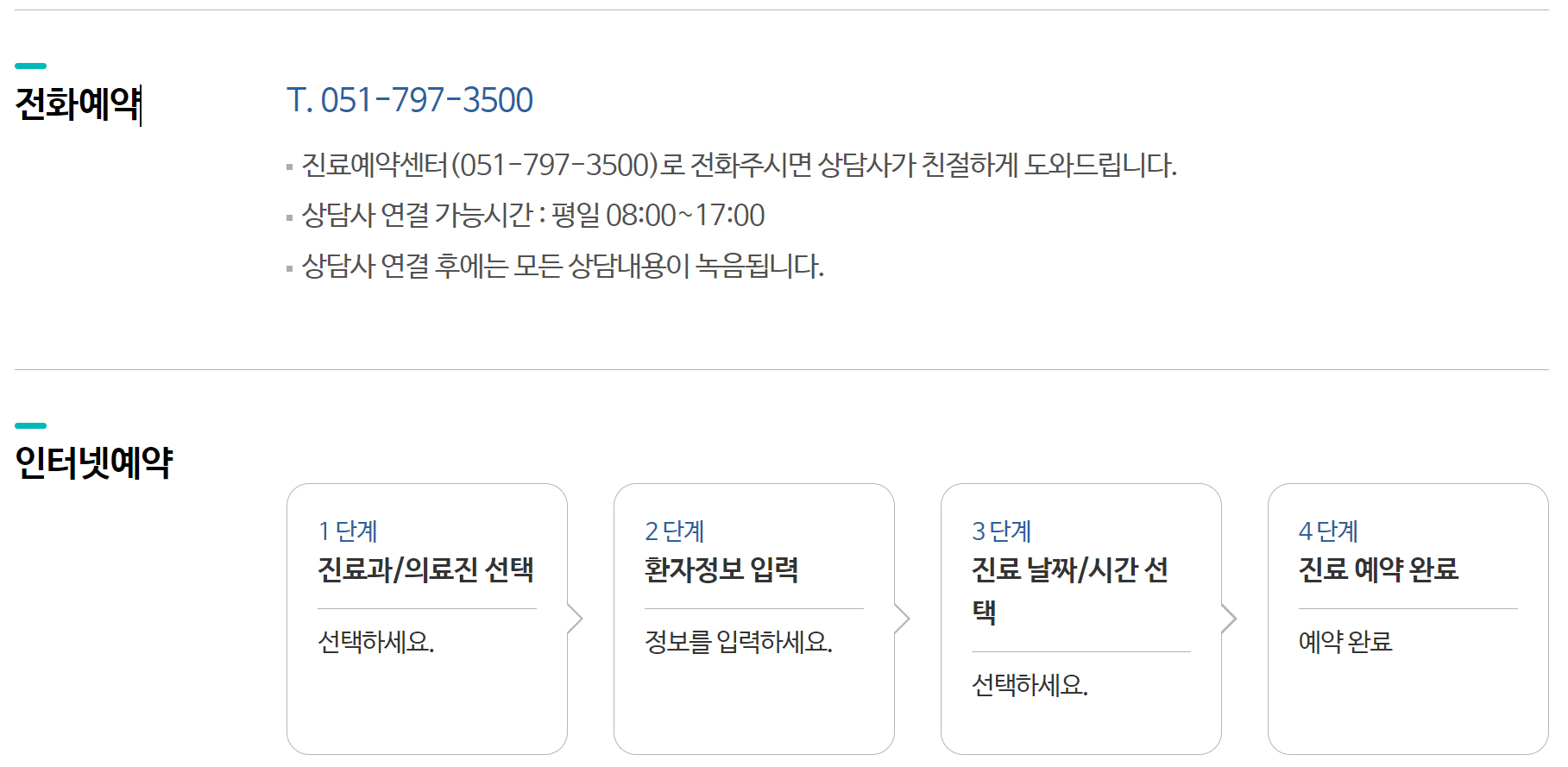 전화예약

T. 051-797-3500

▪ 진료예약센터(051-797-3500)로 전화주시면 상담사가 친절하게 도와드립니다.

▪ 상담사 연결 가능시간 : 평일 08:00~17:00

▪ 상담사 연결 후에는 모든 상담내용이 녹음됩니다.

인터넷예약

1 단계
진료과/의료진 선택
선택하세요.

2 단계
환자정보 입력
정보를 입력하세요.

3 단계
진료 날짜/시간 선택
선택하세요.

4 단계
진료 예약 완료
예약 완료