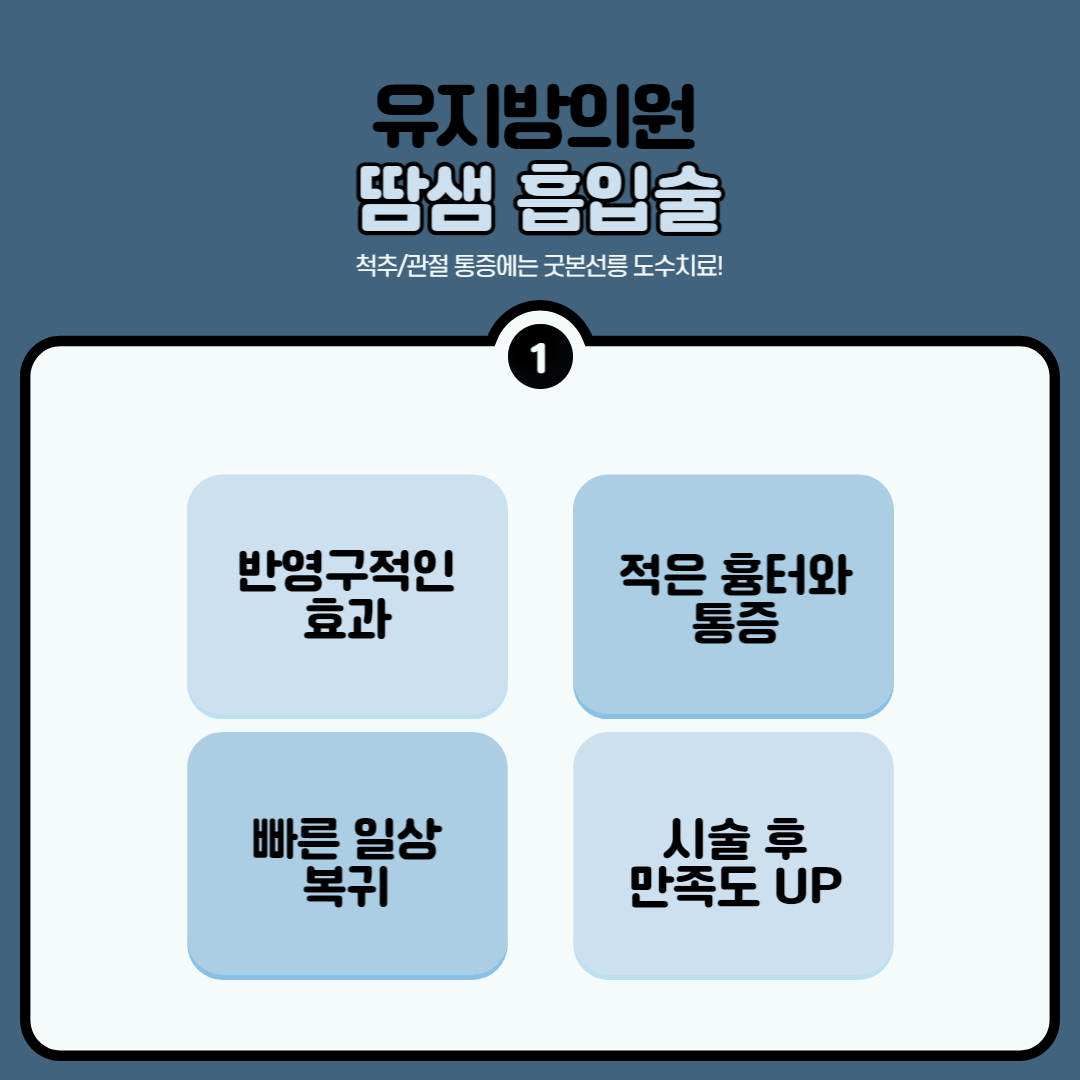 유지방의원
땀샘 흡입술

척추/관절 통증에는 굿본선릉 도수치료!

1

반영구적인
효과

적은 흉터와
통증

빠른 일상
복귀

시술 후
만족도 UP