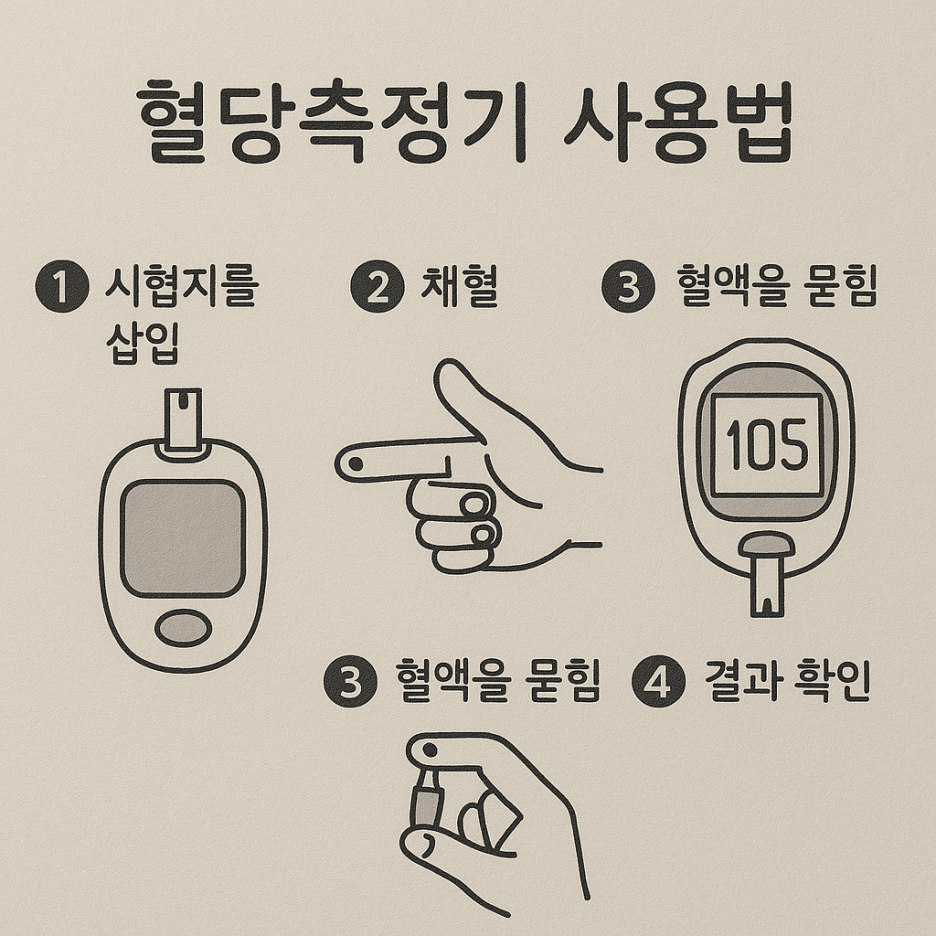 혈당측정기 사용법

1 시협지를 삽입

2 채혈

3 혈액을 묻힘

105

3 혈액을 묻힘

4 결과 확인