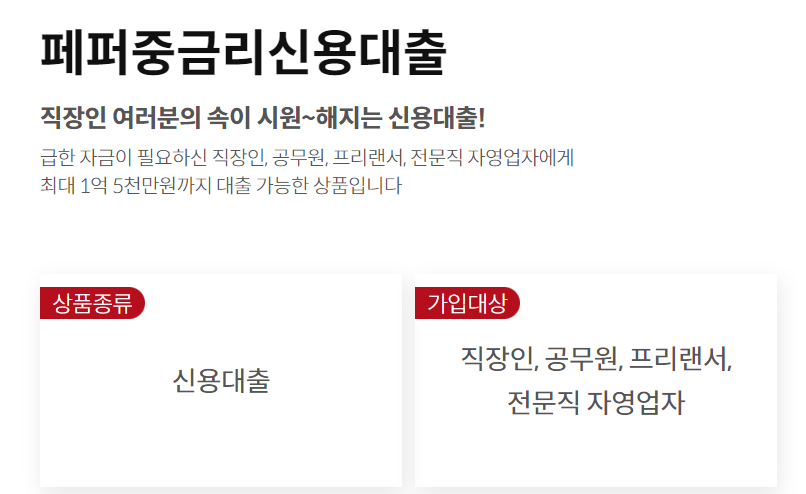 페퍼중금리신용대출

직장인 여러분의 속이 시원~해지는 신용대출!

급한 자금이 필요하신 직장인, 공무원, 프리랜서, 전문직 자영업자에게
최대 1억 5천만원까지 대출 가능한 상품입니다

상품종류

신용대출

가입대상

직장인, 공무원, 프리랜서,
전문직 자영업자