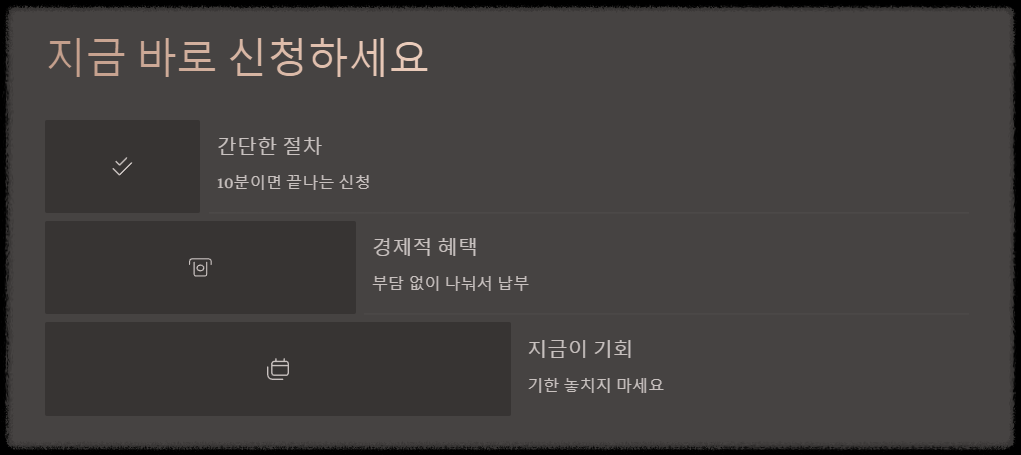 지금 바로 신청하세요

간단한 절차

10분이면 끝나는 신청

경제적 혜택

부담 없이 나눠서 납부

지금이 기회

기한 놓치지 마세요