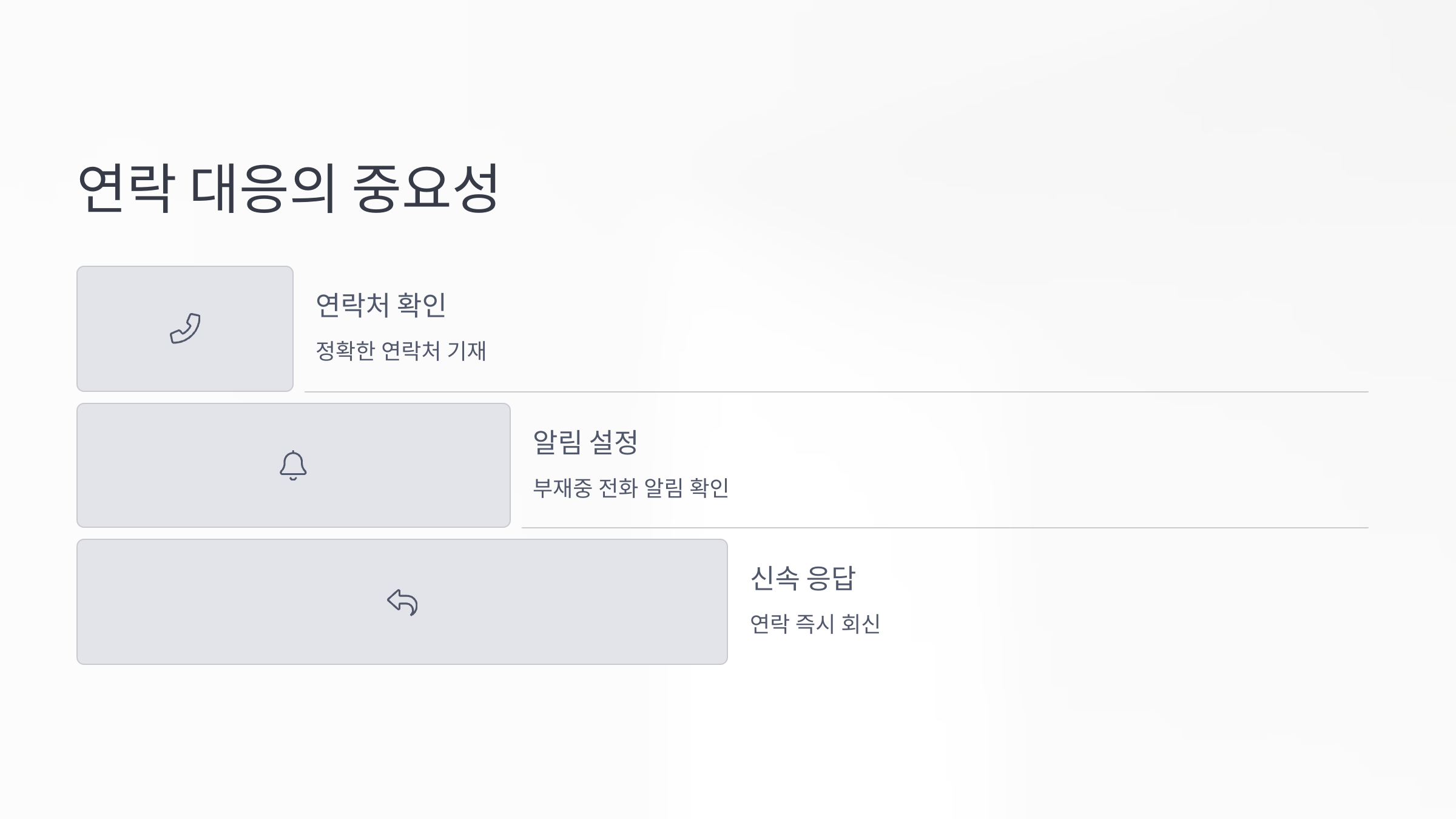 연락 대응의 중요성

연락처 확인

정확한 연락처 기재

알림 설정

부재중 전화 알림 확인

신속 응답

연락 즉시 회신