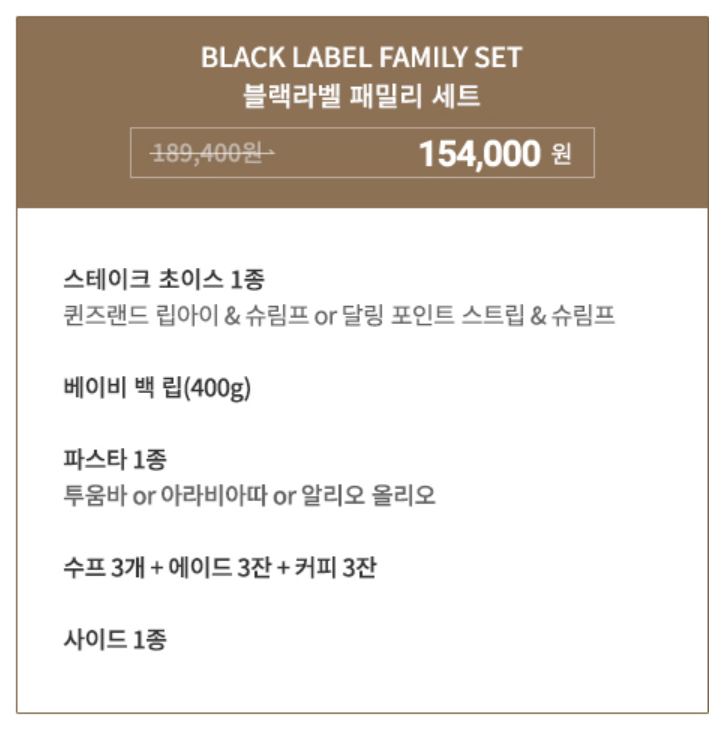 BLACK LABEL FAMILY SET
블랙라벨 패밀리 세트

189,400원 154,000 원

스테이크 초이스 1종
퀸즈랜드 립아이 & 슈림프 or 달링 포인트 스트립 & 슈림프

베이비 백 립(400g)

파스타 1종
투움바 or 아라비아따 or 알리오 올리오

수프 3개 + 에이드 3잔 + 커피 3잔

사이드 1종