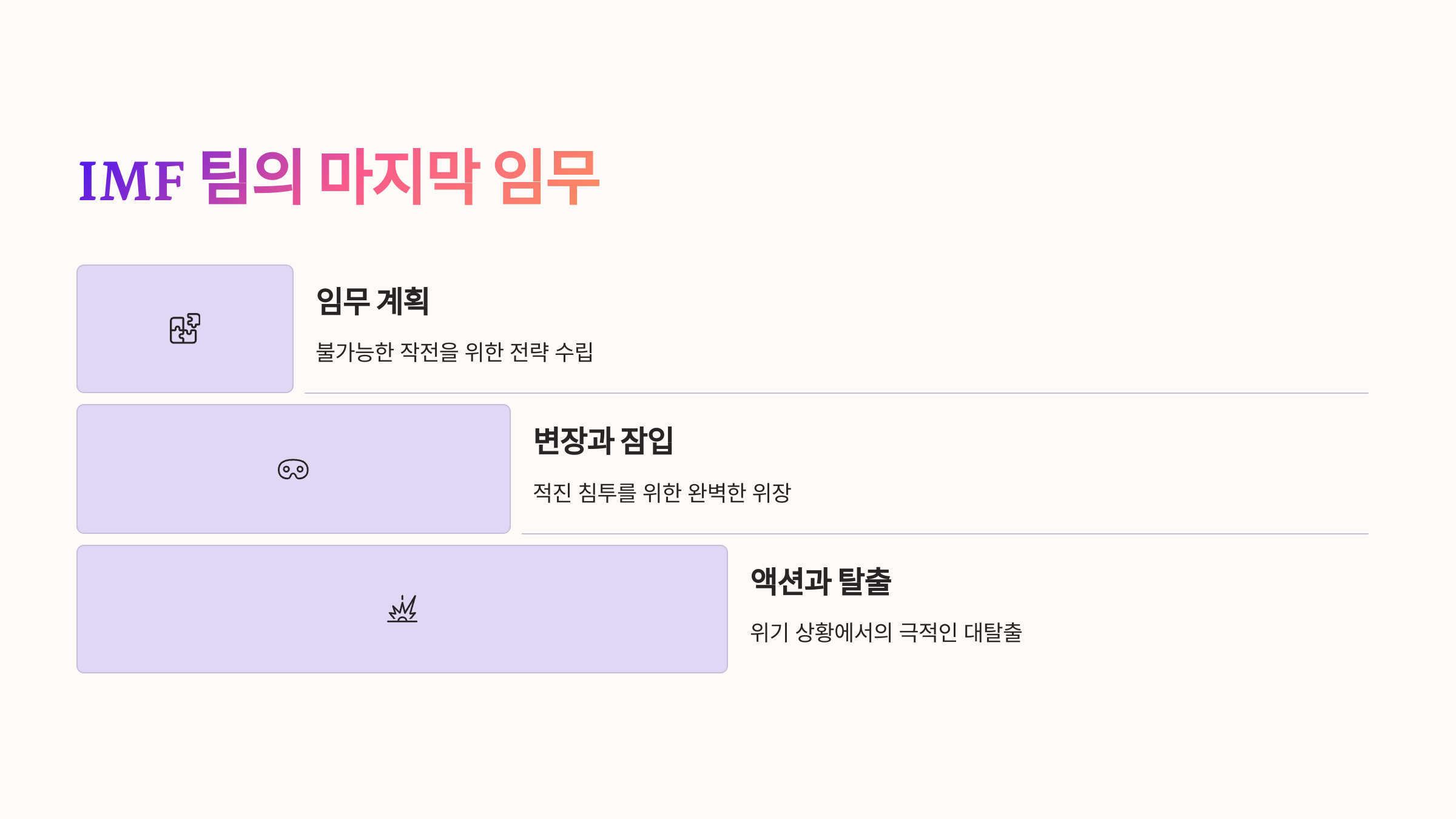 IMF 팀의 마지막 임무

임무 계획

불가능한 작전을 위한 전략 수립

변장과 잠입

적진 침투를 위한 완벽한 위장

액션과 탈출

위기 상황에서의 극적인 대탈출