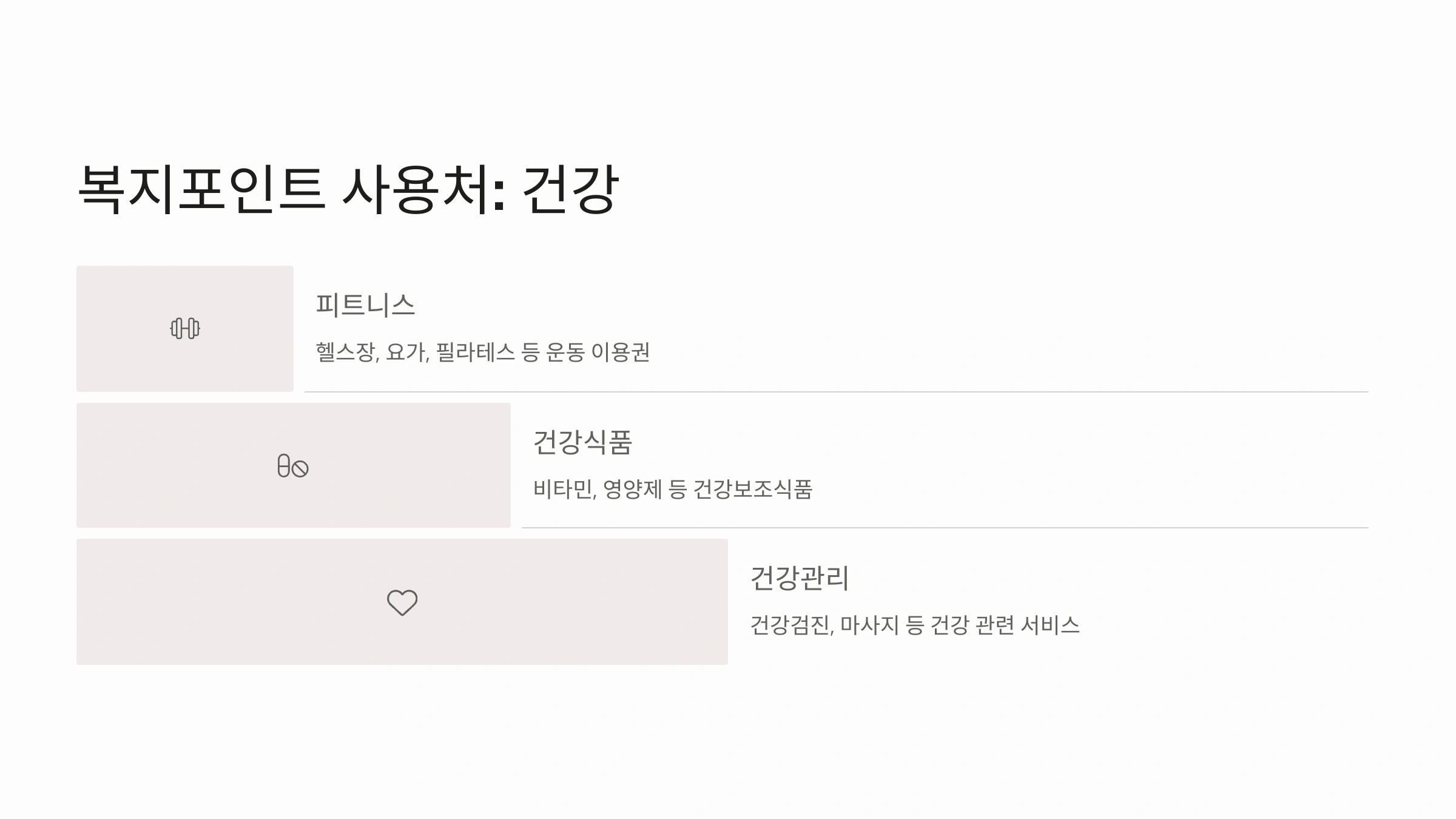 복지포인트 사용처: 건강

피트니스

헬스장, 요가, 필라테스 등 운동 이용권

건강식품

비타민, 영양제 등 건강보조식품

건강관리

건강검진, 마사지 등 건강 관련 서비스