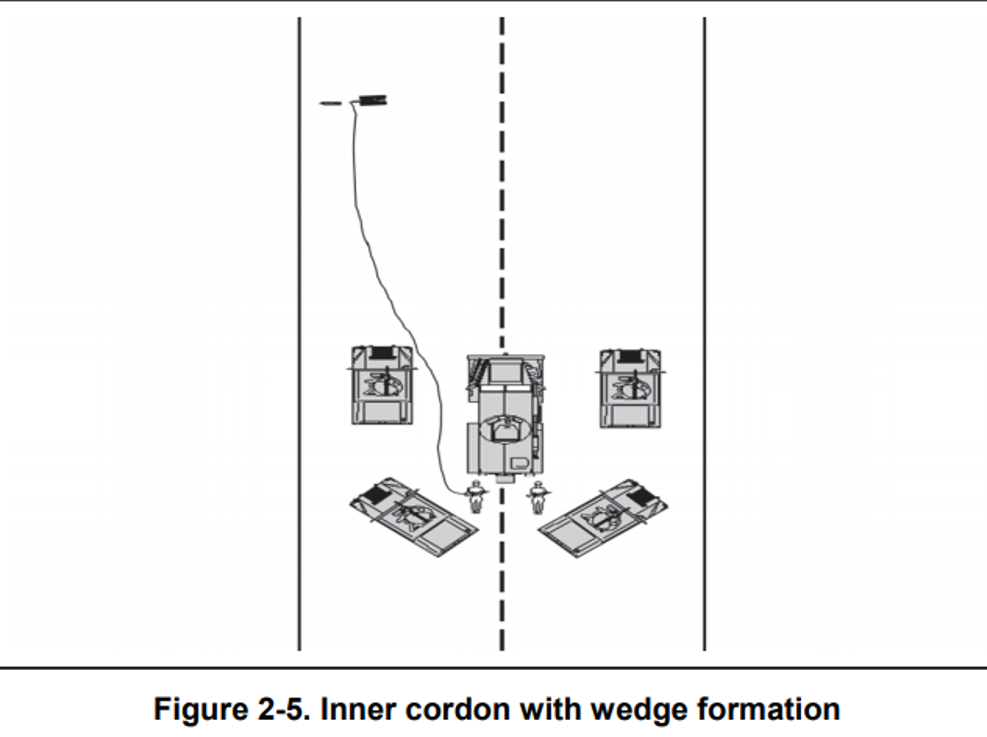 Figure 2-5. Inner cordon with wedge formation