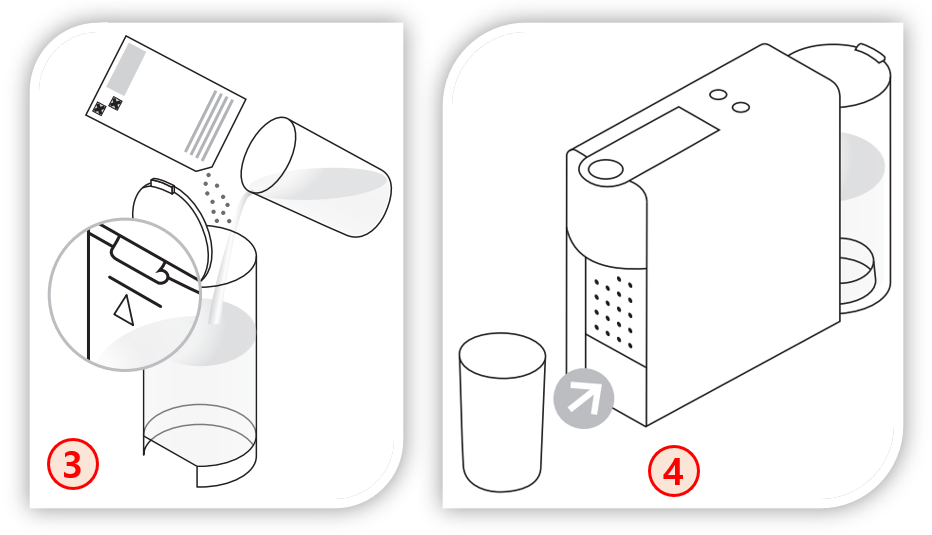 3

4