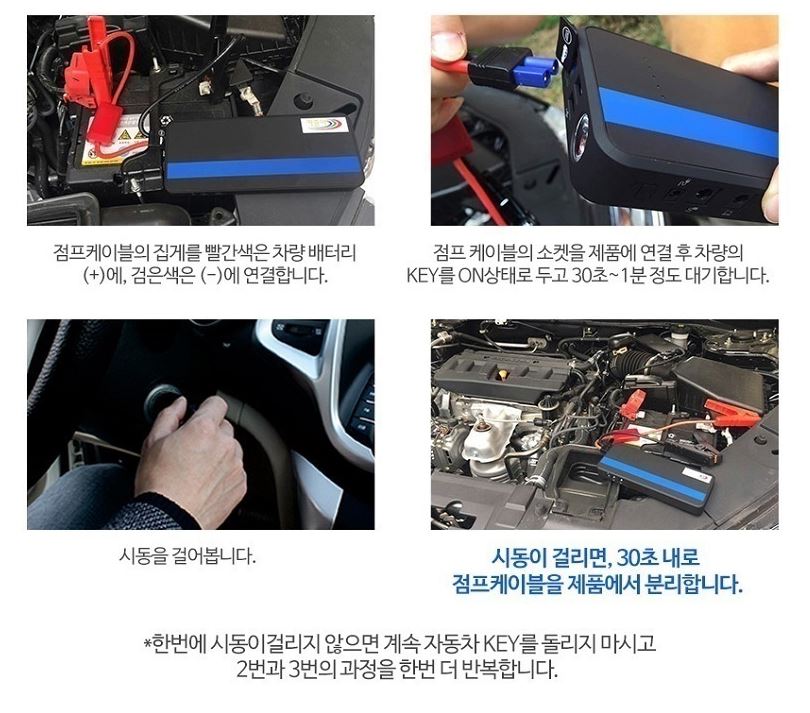 점프케이블의 집게를 빨간색은 차량 배터리 (+)에, 검은색은 (-)에 연결합니다.

점프 케이블의 소켓을 제품에 연결 후 차량의 KEY를 ON상태로 두고 30초~1분 정도 대기합니다.

시동을 걸어봅니다.

시동이 걸리면, 30초 내로 점프케이블을 제품에서 분리합니다.

*한번에 시동이걸리지 않으면 계속 자동차 KEY를 돌리지 마시고 2번과 3번의 과정을 한번 더 반복합니다.