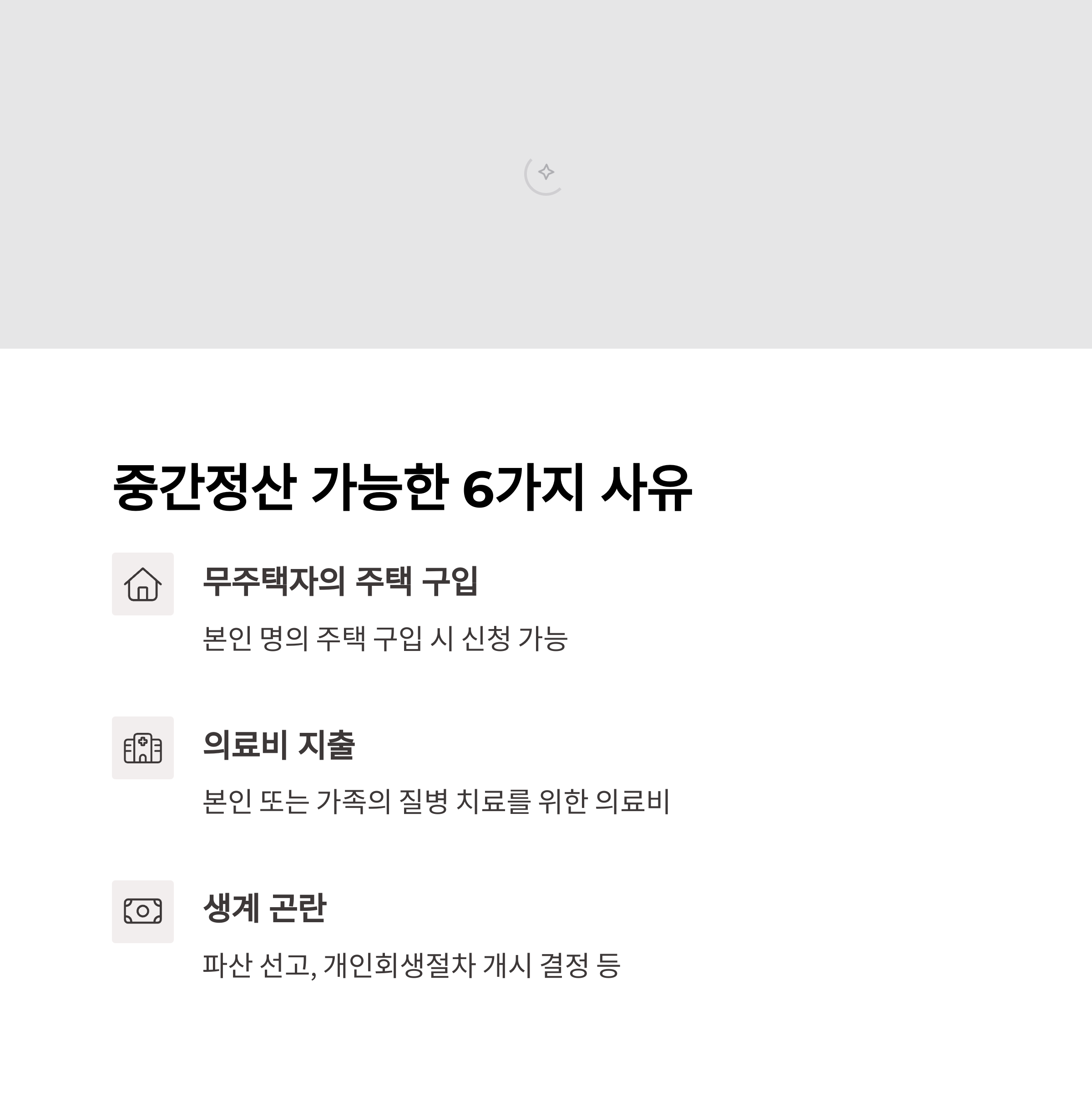 중간정산 가능한 6가지 사유

무주택자의 주택 구입

본인 명의 주택 구입 시 신청 가능

의료비 지출

본인 또는 가족의 질병 치료를 위한 의료비

생계 곤란

파산 선고, 개인회생절차 개시 결정 등