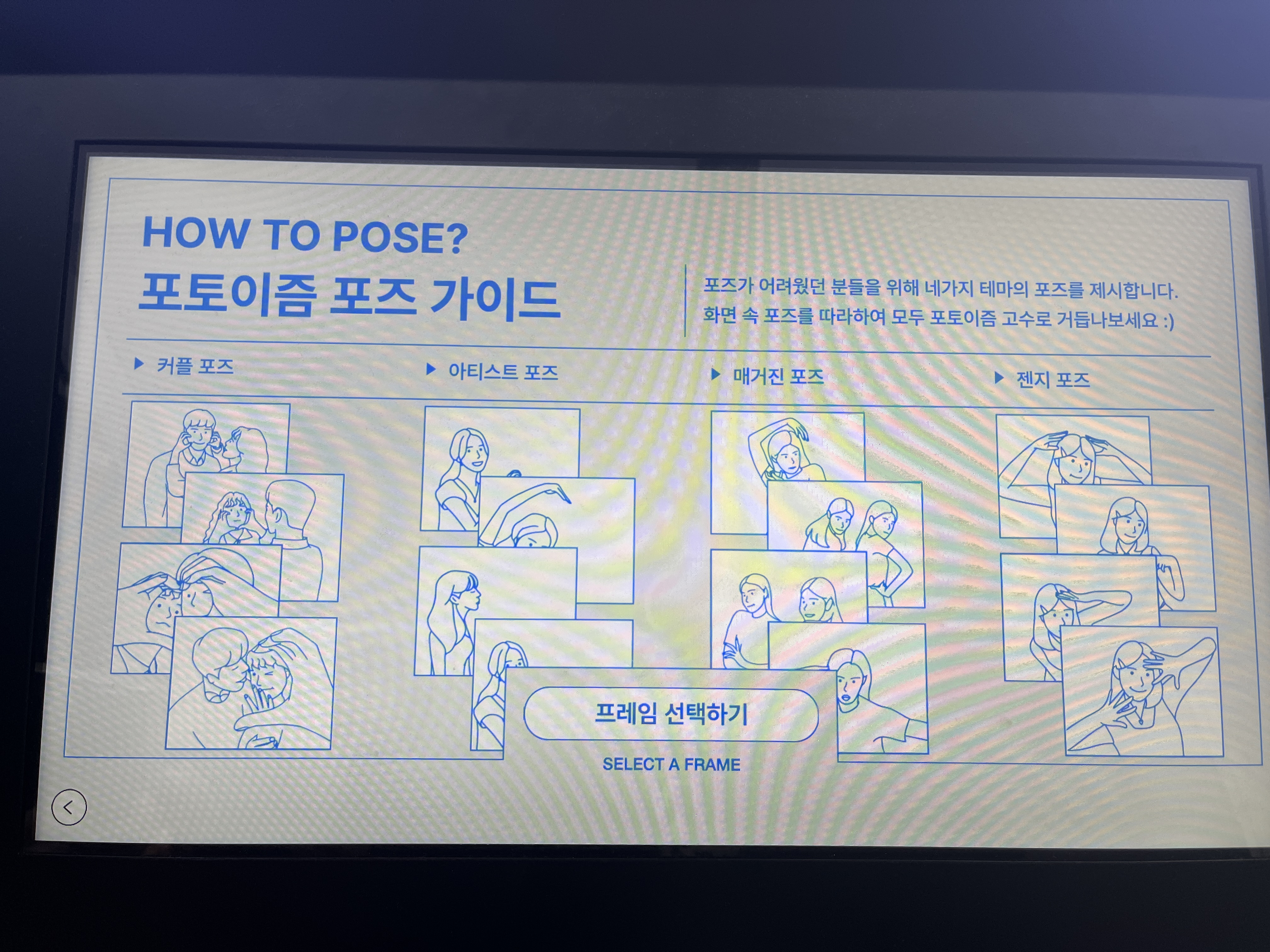 HOW TO POSE?
포토이즘 포즈 가이드

포즈가 어려웠던 분들을 위해 네가지 테마의 포즈를 제시합니다.
화면 속 포즈를 따라하여 모두 포토이즘 고수로 거듭나보세요 :)

▶ 커플 포즈
▶ 아티스트 포즈
▶ 매거진 포즈
▶ 젠지 포즈

프레임 선택하기
SELECT A FRAME

<