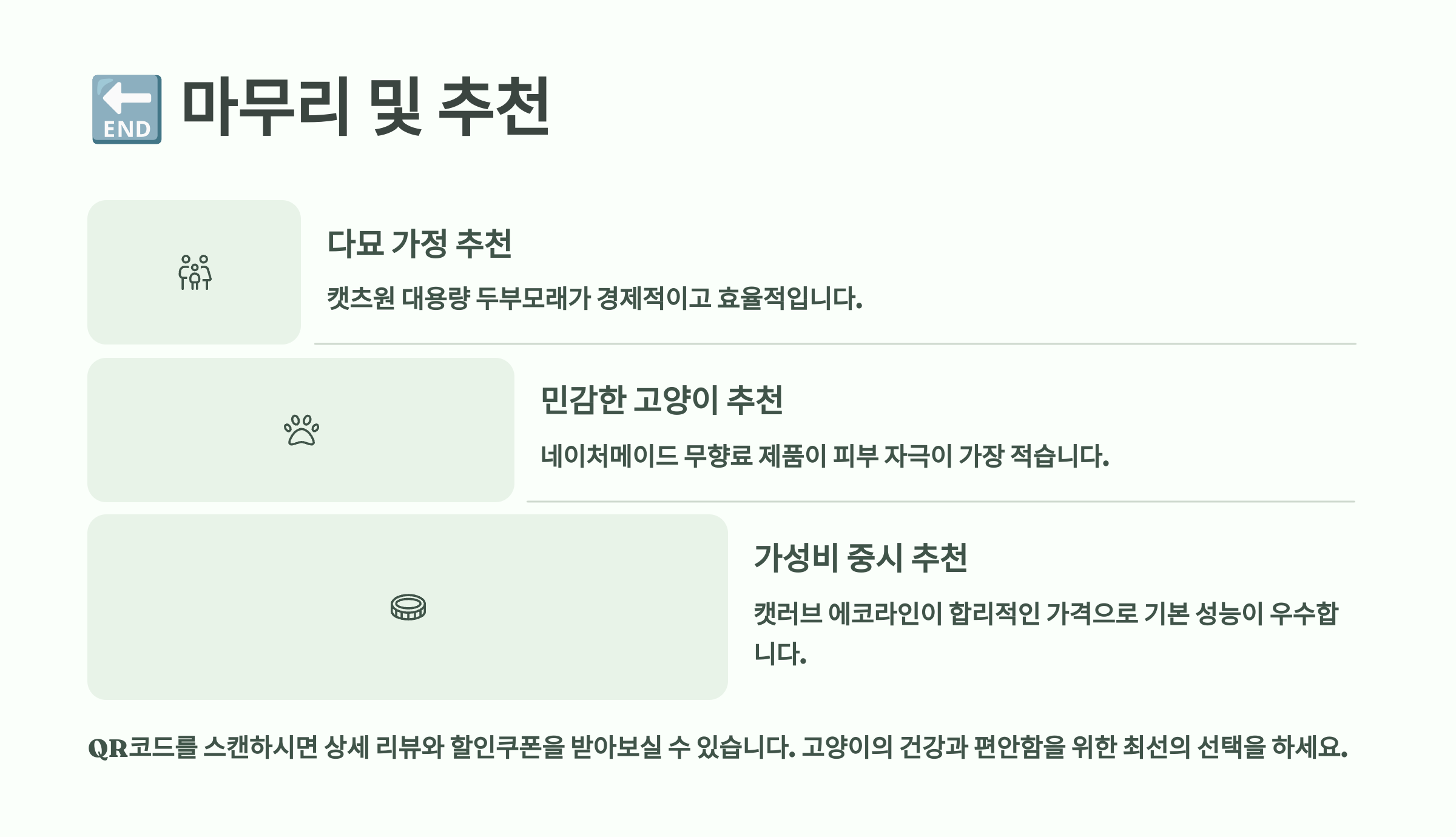 END 마무리 및 추천

다묘 가정 추천

캣츠원 대용량 두부모래가 경제적이고 효율적입니다.

민감한 고양이 추천

네이처메이드 무향료 제품이 피부 자극이 가장 적습니다.

가성비 중시 추천

캣러브 에코라인이 합리적인 가격으로 기본 성능이 우수합니다.

QR코드를 스캔하시면 상세 리뷰와 할인쿠폰을 받아보실 수 있습니다. 고양이의 건강과 편안함을 위한 최선의 선택을 하세요.