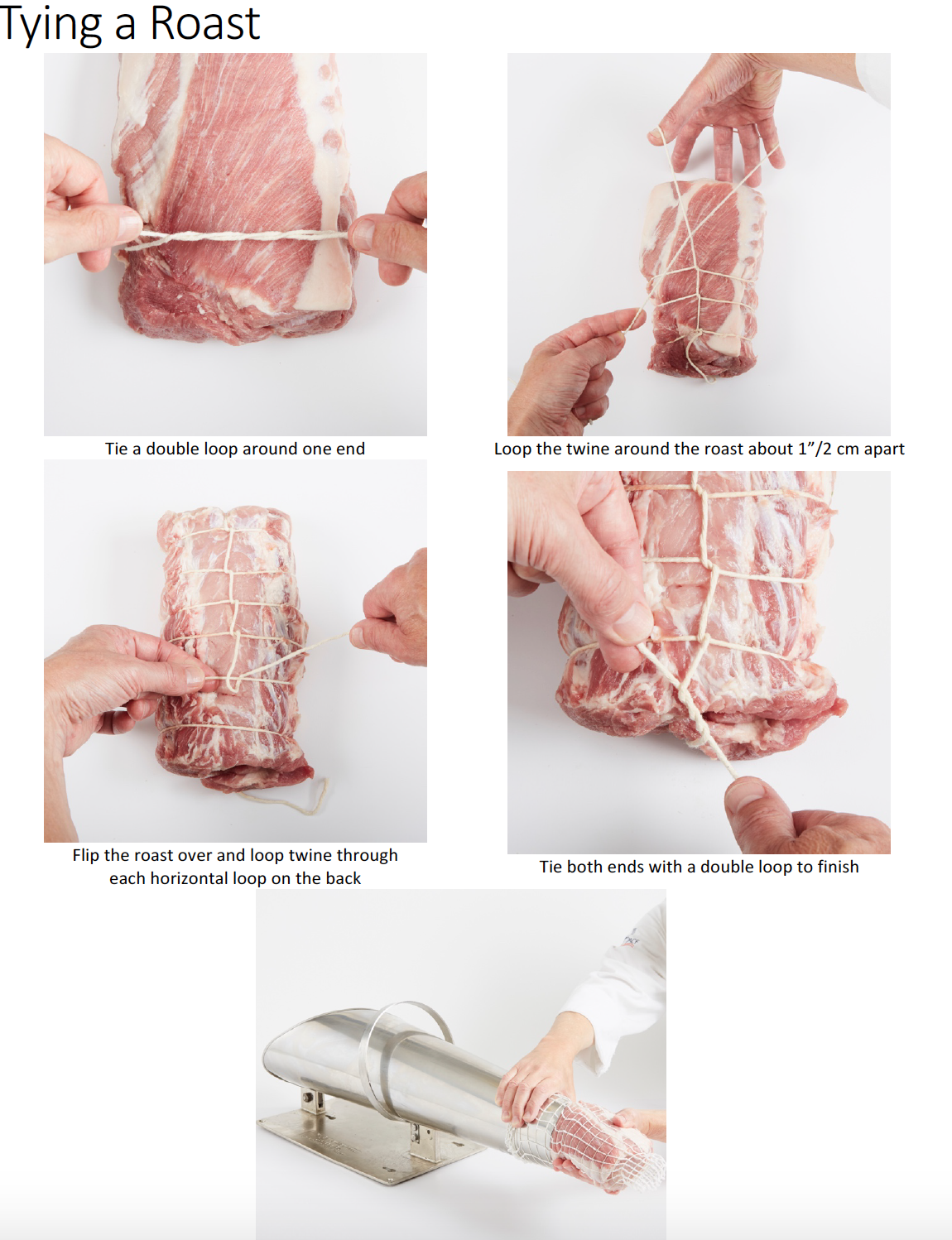 Tying a Roast

Tie a double loop around one end

Loop the twine around the roast about 1"/2 cm apart

Flip the roast over and loop twine through each horizontal loop on the back

Tie both ends with a double loop to finish