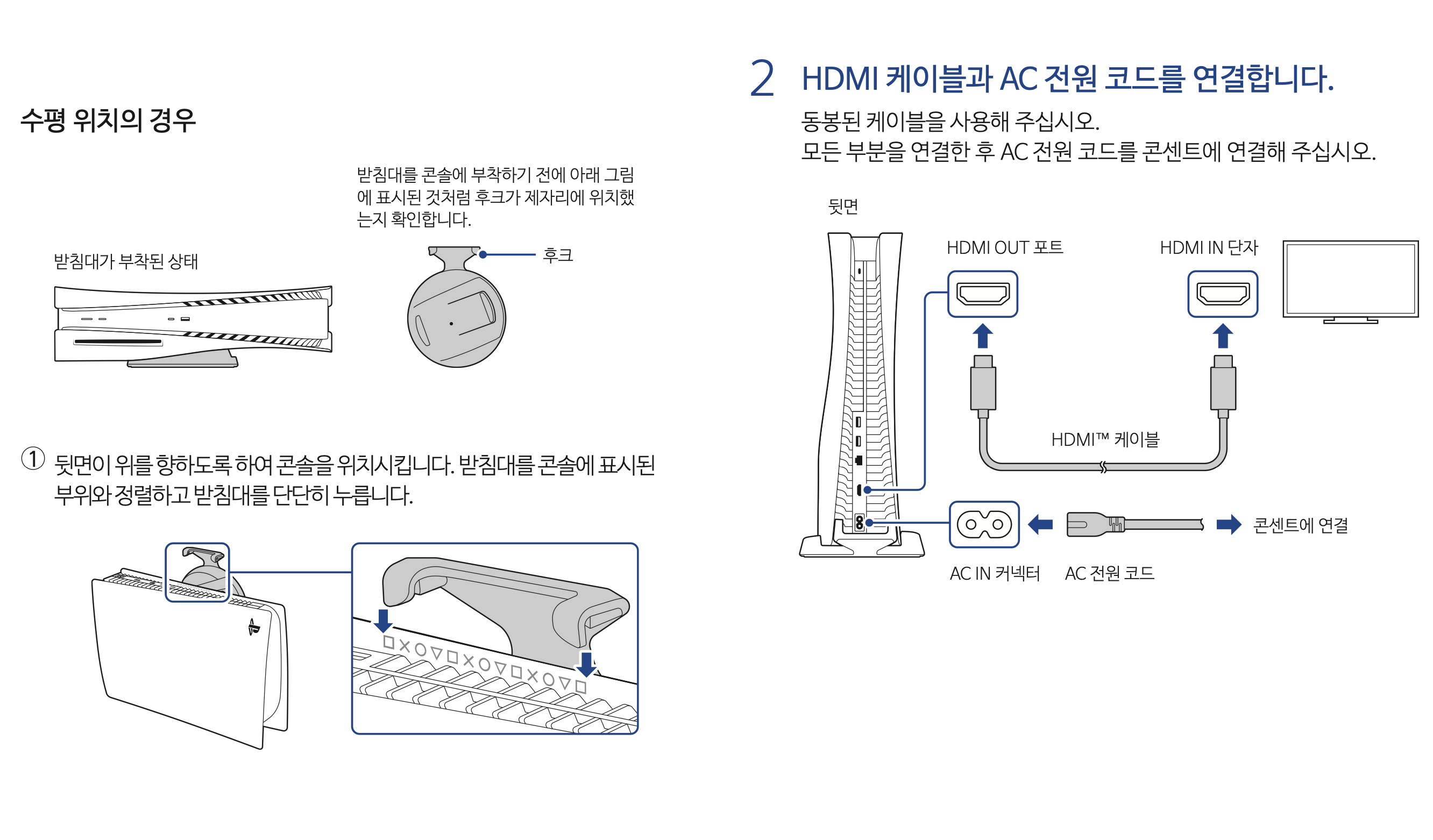 수평 위치의 경우

받침대를 콘솔에 부착하기 전에 아래 그림에 표시된 것처럼 후크가 제자리에 위치했는지 확인합니다.

받침대가 부착된 상태

후크

① 뒷면이 위를 향하도록 하여 콘솔을 위치시킵니다. 받침대를 콘솔에 표시된 부위와 정렬하고 받침대를 단단히 누릅니다.

□×○▽□×○▽□×○▽□

2 HDMI 케이블과 AC 전원 코드를 연결합니다.

동봉된 케이블을 사용해 주십시오.
모든 부분을 연결한 후 AC 전원 코드를 콘센트에 연결해 주십시오.

뒷면

HDMI OUT 포트

HDMI IN 단자

HDMI™ 케이블

콘센트에 연결

AC IN 커넥터

AC 전원 코드