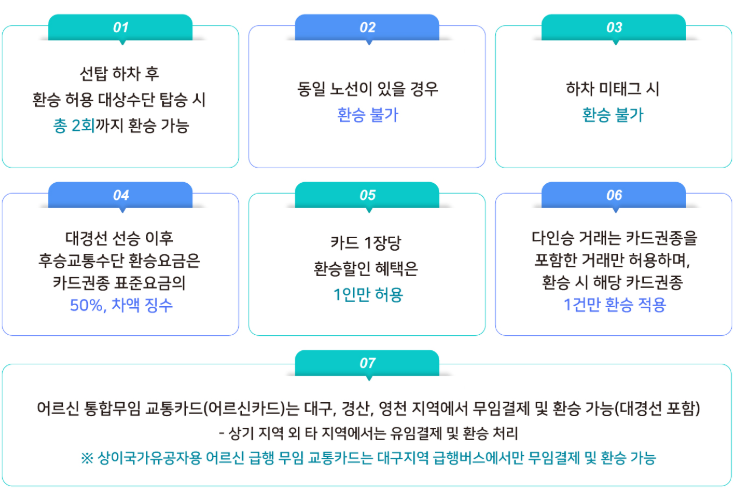 01

선탑 하차 후
환승 허용 대상수단 탑승 시
총 2회까지 환승 가능

02

동일 노선이 있을 경우
환승 불가

03

하차 미태그 시
환승 불가

04

대경선 선승 이후
후승교통수단 환승요금은
카드권종 표준요금의
50%, 차액 징수

05

카드 1장당
환승할인 혜택은
1인만 허용

06

다인승 거래는 카드권종을
포함한 거래만 허용하며,
환승 시 해당 카드권종
1건만 환승 적용

07

어르신 통합무임 교통카드(어르신카드)는 대구, 경산, 영천 지역에서 무임결제 및 환승 가능(대경선 포함)
- 상기 지역 외 타 지역에서는 유임결제 및 환승 처리
※ 상이국가유공자용 어르신 급행 무임 교통카드는 대구지역 급행버스에서만 무임결제 및 환승 가능