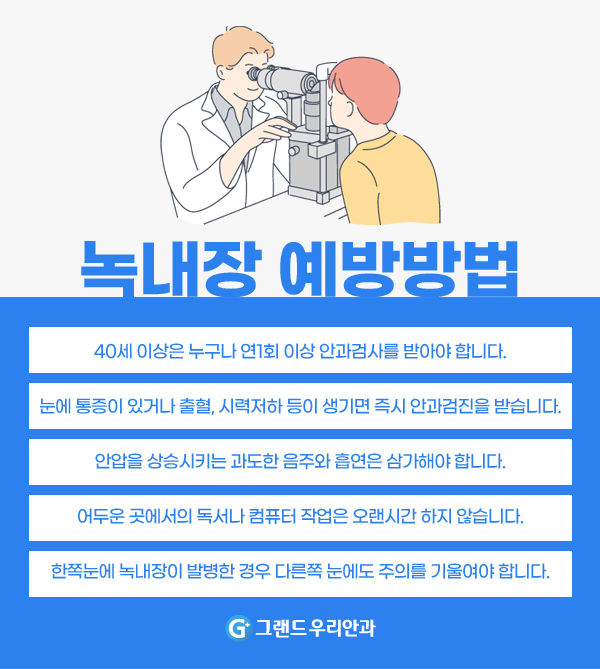 녹내장 예방방법

40세 이상은 누구나 연1회 이상 안과검사를 받아야 합니다.

눈에 통증이 있거나 출혈, 시력저하 등이 생기면 즉시 안과검진을 받습니다.

안압을 상승시키는 과도한 음주와 흡연은 삼가해야 합니다.

어두운 곳에서의 독서나 컴퓨터 작업은 오랜시간 하지 않습니다.

한쪽눈에 녹내장이 발병한 경우 다른쪽 눈에도 주의를 기울여야 합니다.

G⁺ 그랜드 우리안과