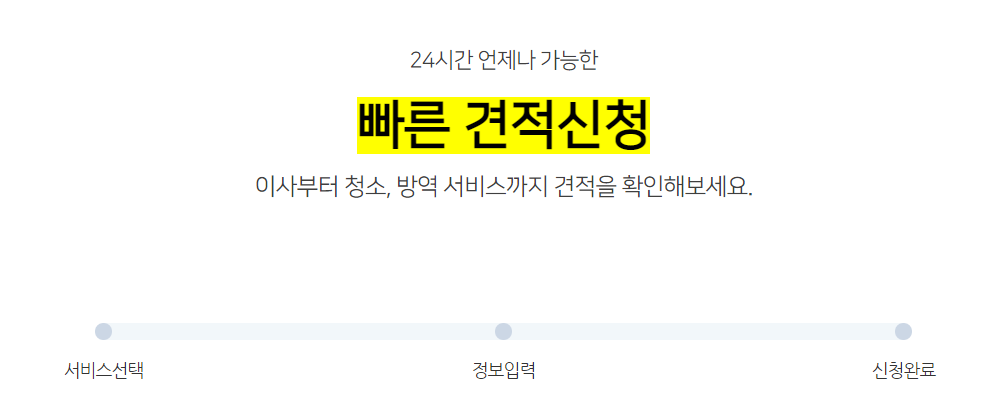 24시간 언제나 가능한

빠른 견적신청

이사부터 청소, 방역 서비스까지 견적을 확인해보세요.

서비스선택

정보입력

신청완료