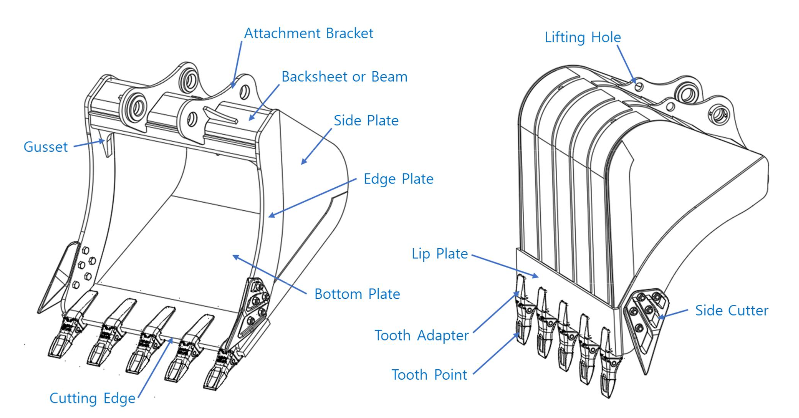 Attachment Bracket
Backsheet or Beam
Side Plate
Gusset
Edge Plate
Bottom Plate
Cutting Edge
Lifting Hole
Lip Plate
Tooth Adapter
Tooth Point
Side Cutter