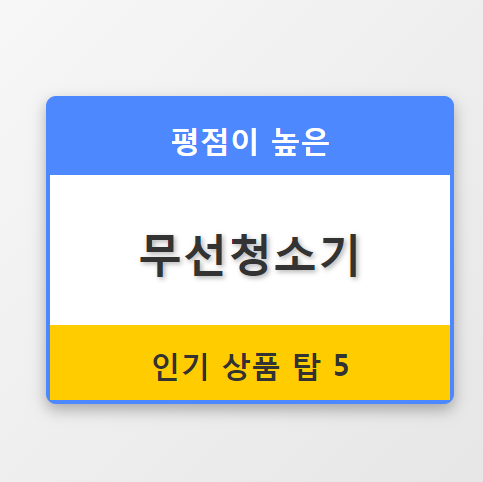 평점이 높은

무선청소기

인기 상품 탑 5