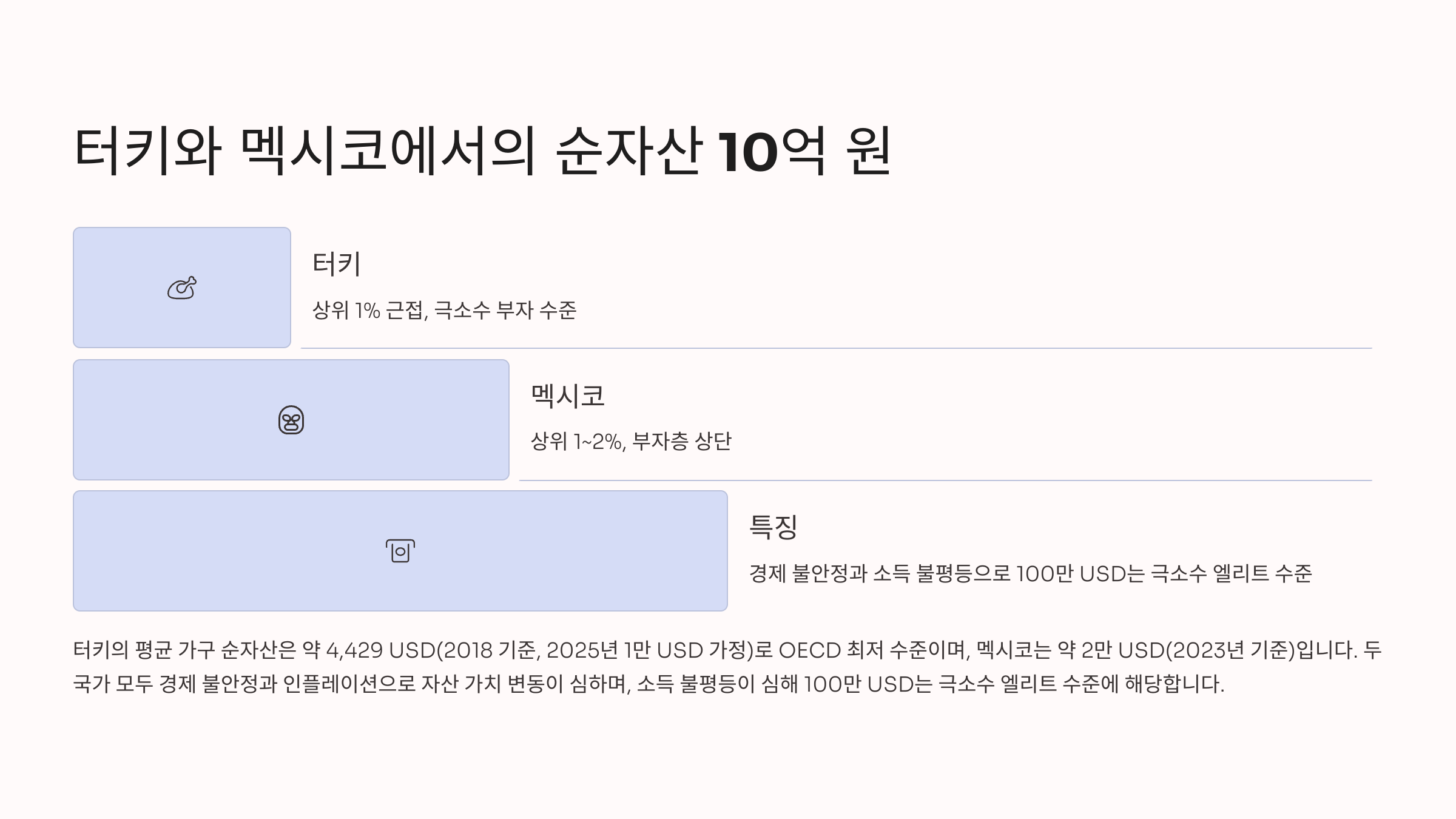 터키와 멕시코에서의 순자산 10억 원

터키

상위 1% 근접, 극소수 부자 수준

멕시코

상위 1~2%, 부자층 상단

특징

경제 불안정과 소득 불평등으로 100만 USD는 극소수 엘리트 수준

터키의 평균 가구 순자산은 약 4,429 USD(2018 기준, 2025년 1만 USD 가정)로 OECD 최저 수준이며, 멕시코는 약 2만 USD(2023년 기준)입니다. 두 국가 모두 경제 불안정과 인플레이션으로 자산 가치 변동이 심하며, 소득 불평등이 심해 100만 USD는 극소수 엘리트 수준에 해당합니다.