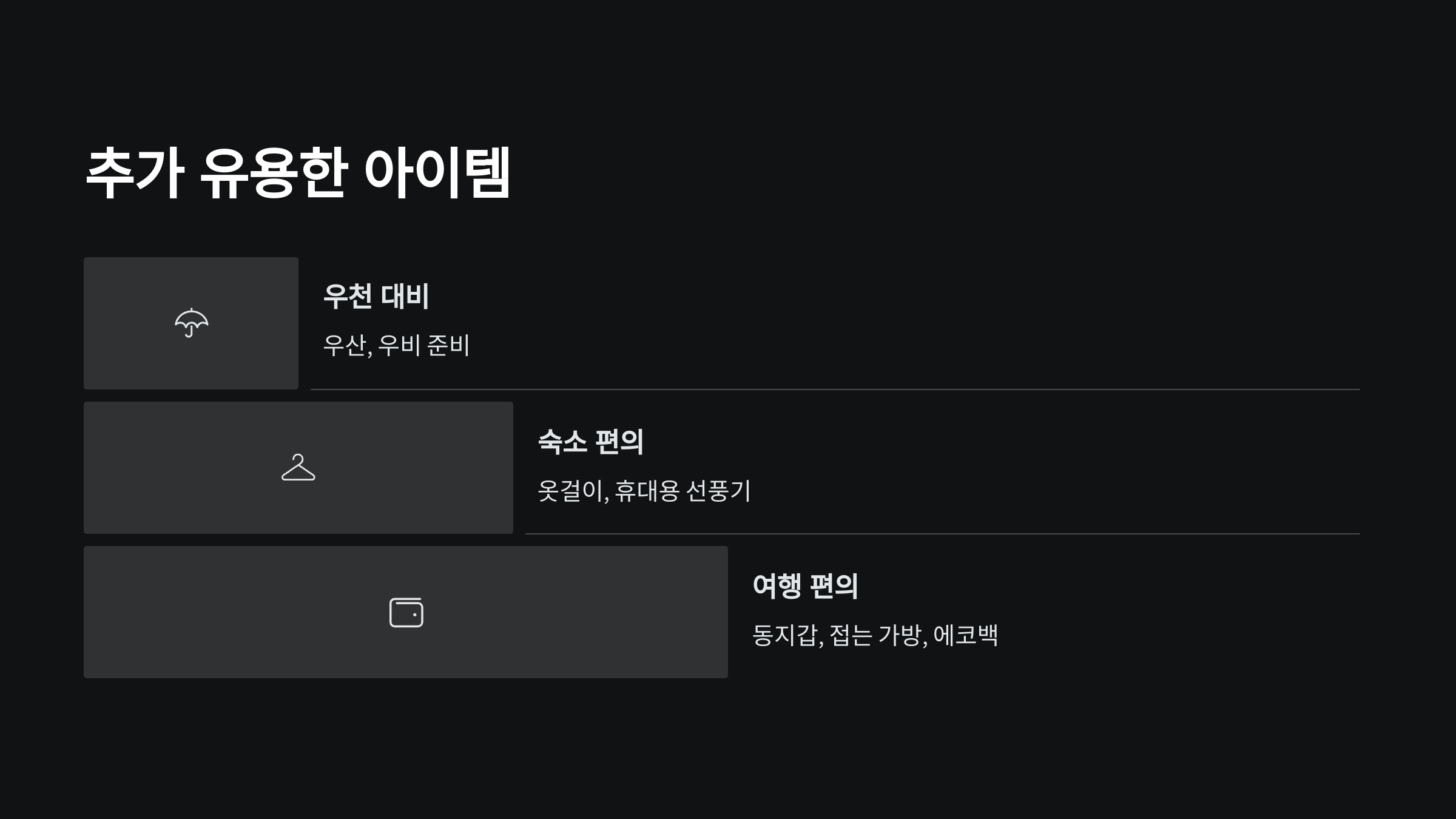 추가 유용한 아이템

우천 대비

우산, 우비 준비

숙소 편의

옷걸이, 휴대용 선풍기

여행 편의

동지갑, 접는 가방, 에코백