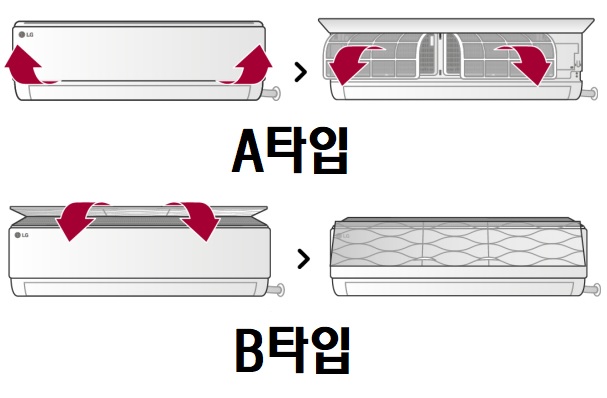 LG

>

A타입

LG

>

LG

B타입