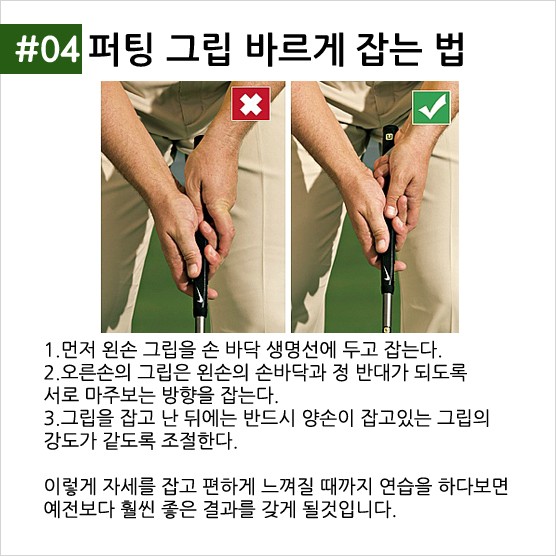 #04 퍼팅 그립 바르게 잡는 법

1.먼저 왼손 그립을 손 바닥 생명선에 두고 잡는다.
2.오른손의 그립은 왼손의 손바닥과 정 반대가 되도록 서로 마주보는 방향을 잡는다.
3.그립을 잡고 난 뒤에는 반드시 양손이 잡고있는 그립의 강도가 같도록 조절한다.

이렇게 자세를 잡고 편하게 느껴질 때까지 연습을 하다보면 예전보다 훨씬 좋은 결과를 갖게 될것입니다.